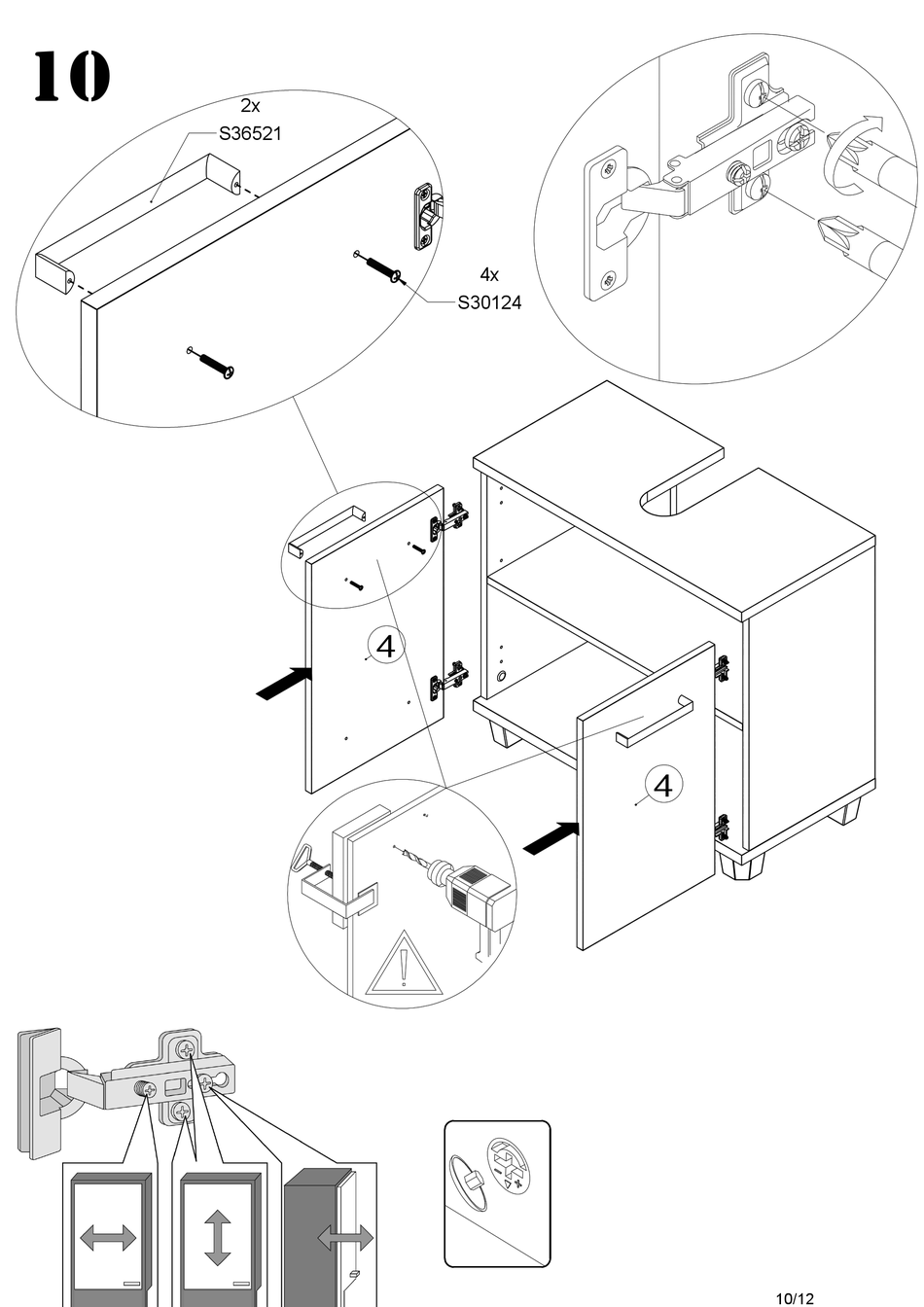 10

2x
S36521

4x
S30124

4

4

10/12