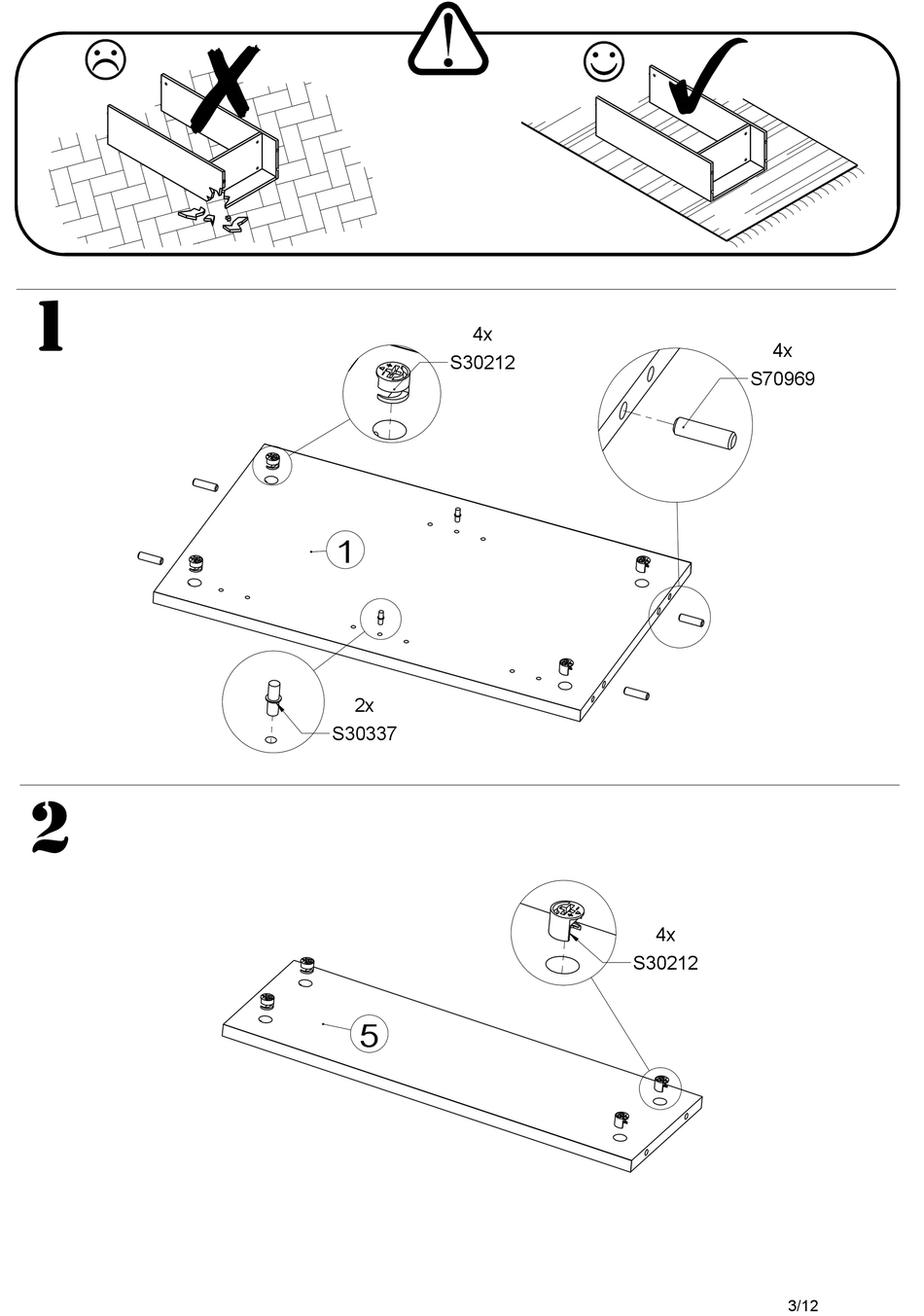 1

4x
S30212

4x
S70969

1

2x
S30337

2

4x
S30212

5

3/12