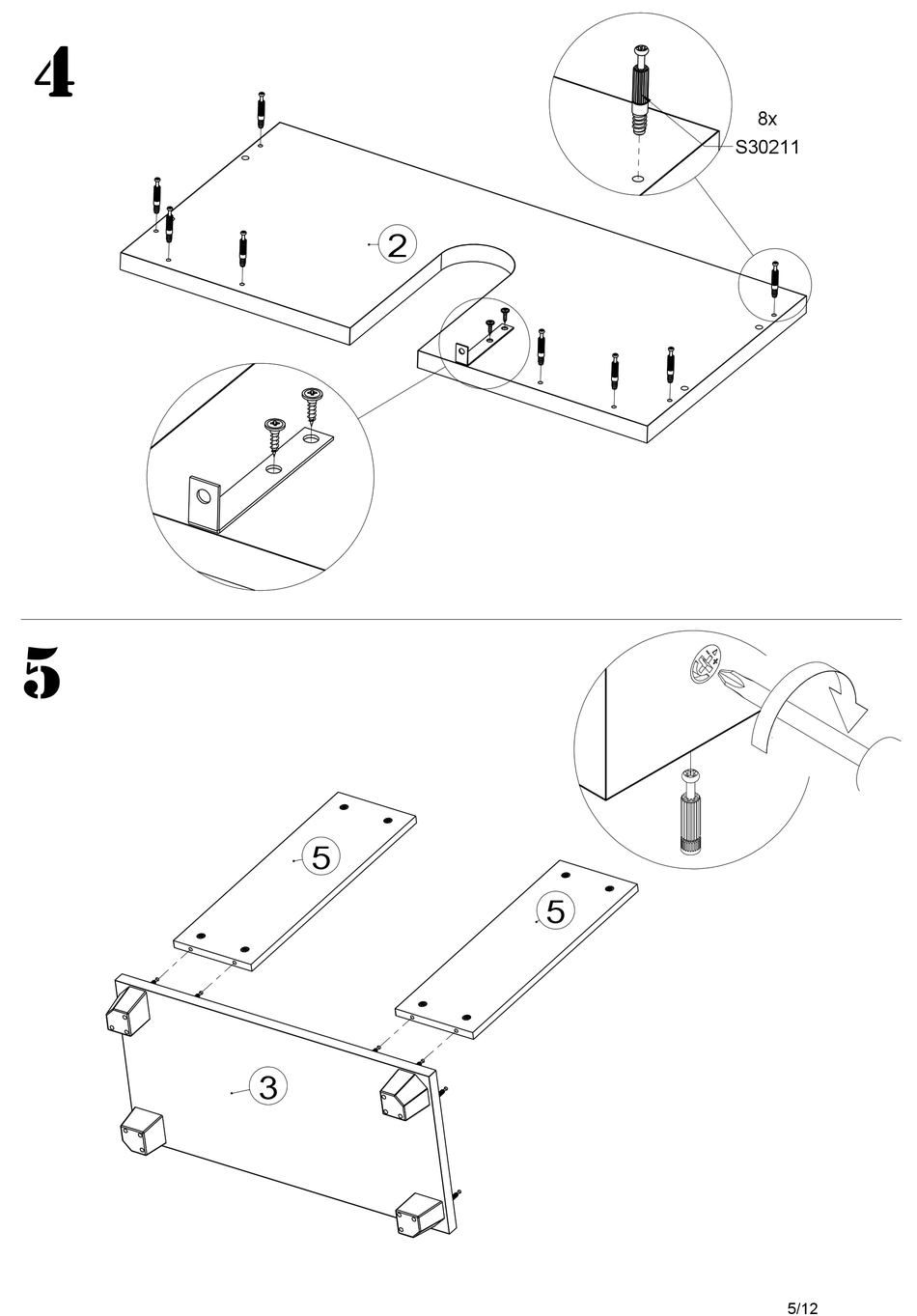 4

8x
S30211

2

5

5

5

3

5/12