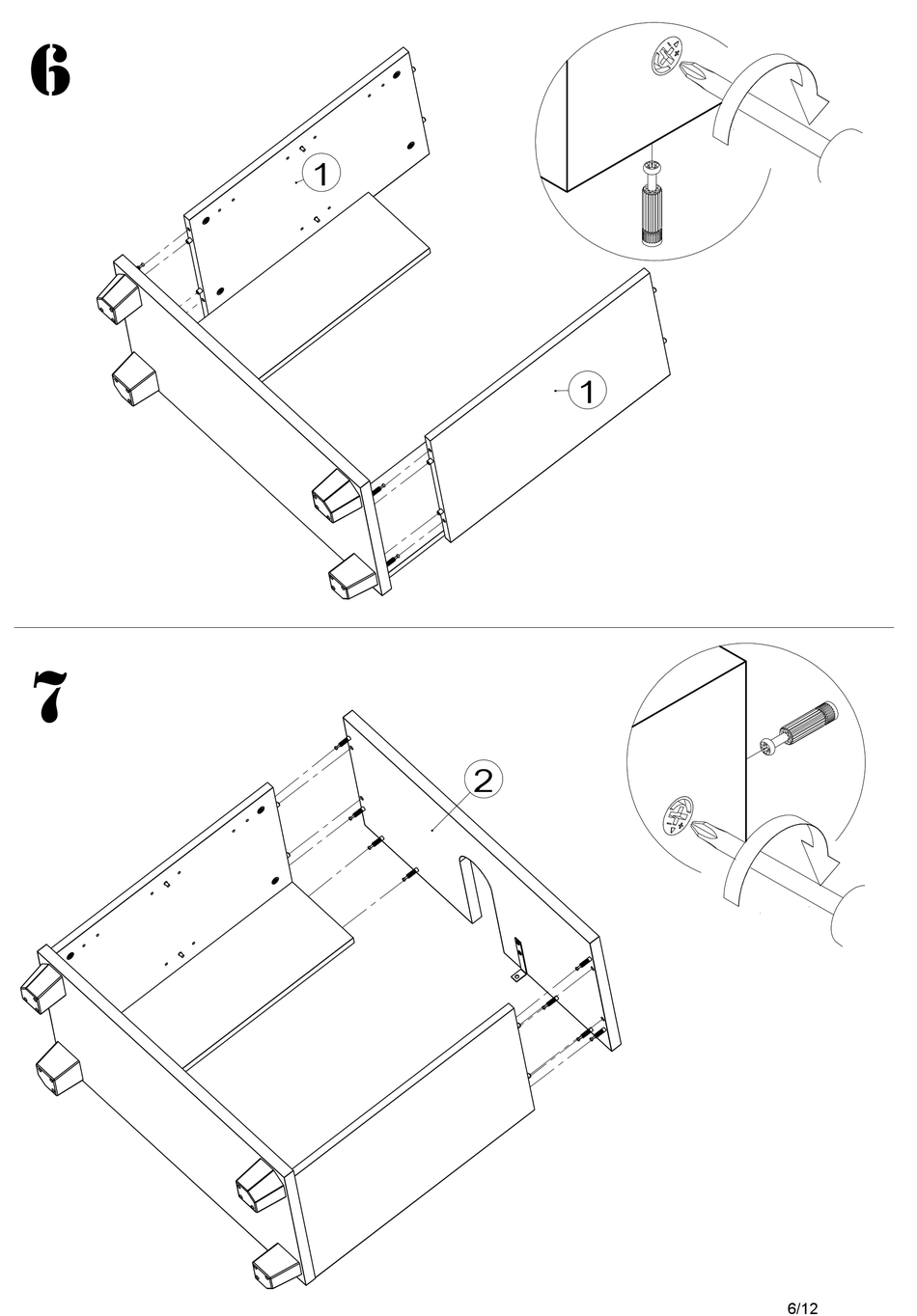 6

1

1

7

2

6/12