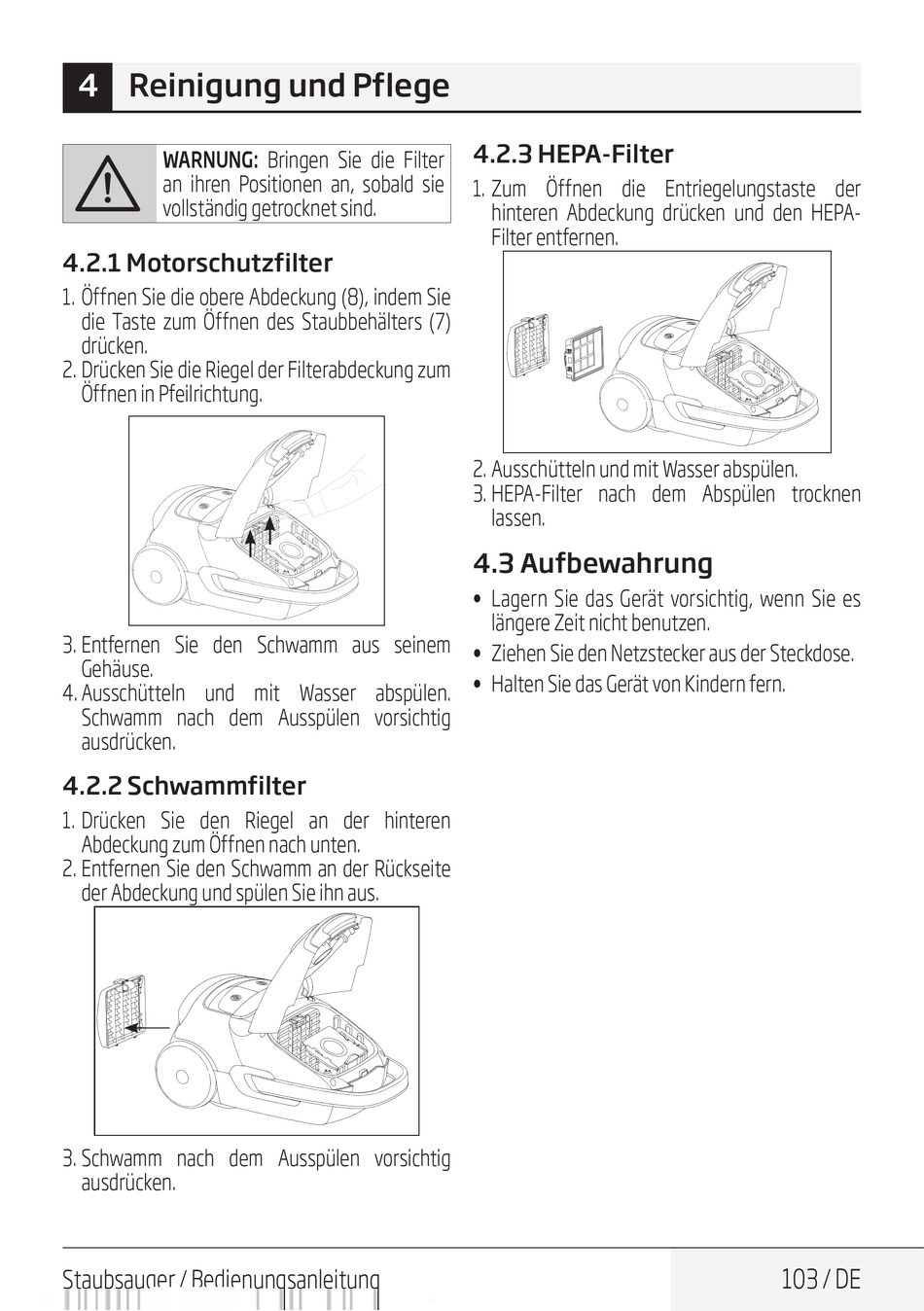 4 Reinigung und Pflege

WARNUNG: Bringen Sie die Filter an ihren Positionen an, sobald sie vollständig getrocknet sind.

4.2.1 Motorschutzfilter

1. Öffnen Sie die obere Abdeckung (8), indem Sie die Taste zum Öffnen des Staubbehälters (7) drücken.
2. Drücken Sie die Riegel der Filterabdeckung zum Öffnen in Pfeilrichtung.

3. Entfernen Sie den Schwamm aus seinem Gehäuse.
4. Ausschütteln und mit Wasser abspülen. Schwamm nach dem Ausspülen vorsichtig ausdrücken.

4.2.2 Schwammfilter

1. Drücken Sie den Riegel an der hinteren Abdeckung zum Öffnen nach unten.
2. Entfernen Sie den Schwamm an der Rückseite der Abdeckung und spülen Sie ihn aus.

3. Schwamm nach dem Ausspülen vorsichtig ausdrücken.

4.2.3 HEPA-Filter

1. Zum Öffnen die Entriegelungstaste der hinteren Abdeckung drücken und den HEPA-Filter entfernen.

2. Ausschütteln und mit Wasser abspülen.
3. HEPA-Filter nach dem Abspülen trocknen lassen.

4.3 Aufbewahrung

• Lagern Sie das Gerät vorsichtig, wenn Sie es längere Zeit nicht benutzen.
• Ziehen Sie den Netzstecker aus der Steckdose.
• Halten Sie das Gerät von Kindern fern.

Staubsauger / Bedienungsanleitung

103 / DE