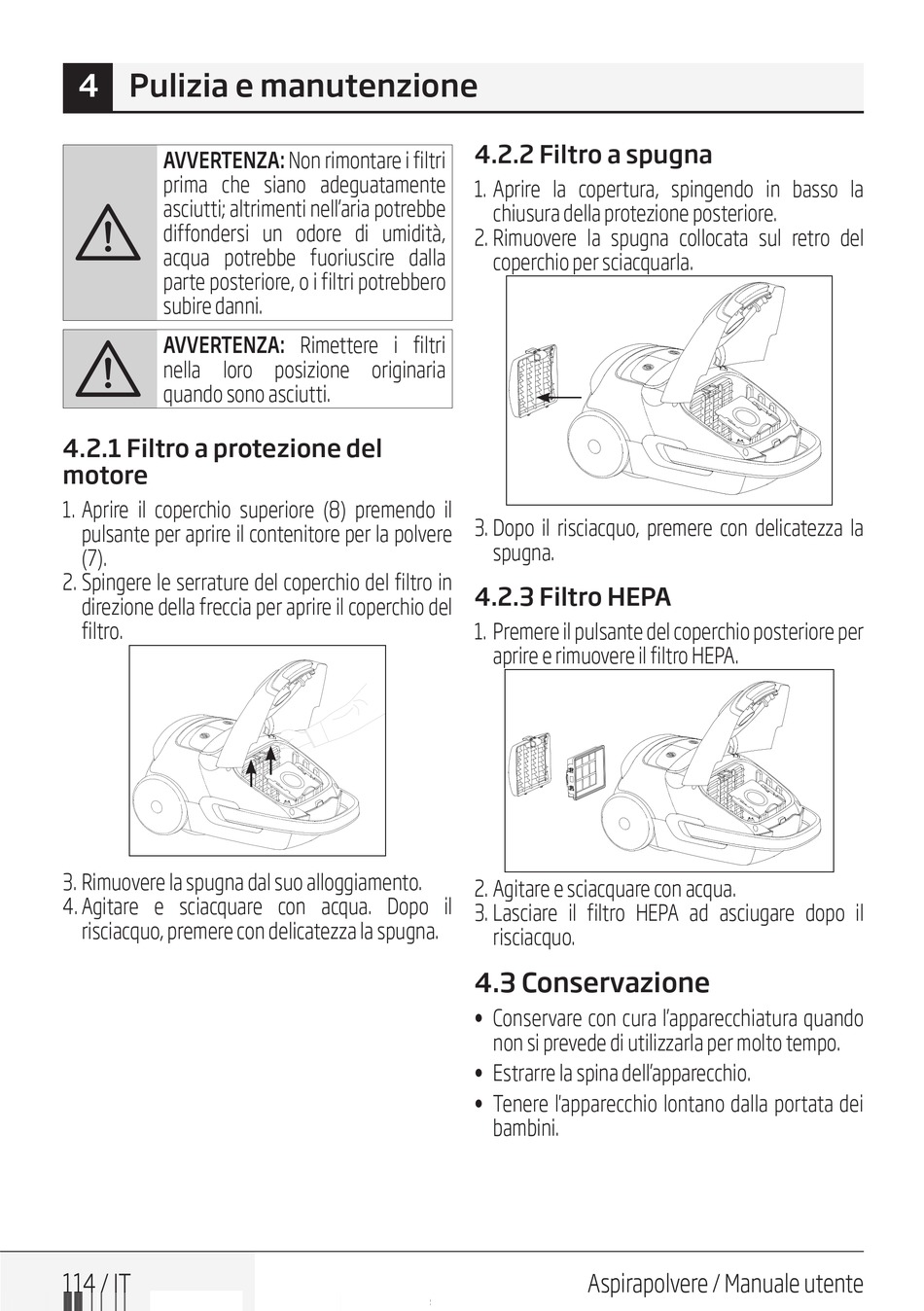 4 Pulizia e manutenzione

AVVERTENZA: Non rimontare i filtri prima che siano adeguatamente asciutti; altrimenti nell'aria potrebbe diffondersi un odore di umidità, acqua potrebbe fuoriuscire dalla parte posteriore, o i filtri potrebbero subire danni.

AVVERTENZA: Rimettere i filtri nella loro posizione originaria quando sono asciutti.

4.2.1 Filtro a protezione del motore

1. Aprire il coperchio superiore (8) premendo il pulsante per aprire il contenitore per la polvere (7).
2. Spingere le serrature del coperchio del filtro in direzione della freccia per aprire il coperchio del filtro.

3. Rimuovere la spugna dal suo alloggiamento.
4. Agitare e sciacquare con acqua. Dopo il risciacquo, premere con delicatezza la spugna.

4.2.2 Filtro a spugna

1. Aprire la copertura, spingendo in basso la chiusura della protezione posteriore.
2. Rimuovere la spugna collocata sul retro del coperchio per sciacquarla.

3. Dopo il risciacquo, premere con delicatezza la spugna.

4.2.3 Filtro HEPA

1. Premere il pulsante del coperchio posteriore per aprire e rimuovere il filtro HEPA.

2. Agitare e sciacquare con acqua.
3. Lasciare il filtro HEPA ad asciugare dopo il risciacquo.

4.3 Conservazione

• Conservare con cura l'apparecchiatura quando non si prevede di utilizzarla per molto tempo.
• Estrarre la spina dell'apparecchio.
• Tenere l'apparecchio lontano dalla portata dei bambini.

114 / IT

Aspirapolvere / Manuale utente