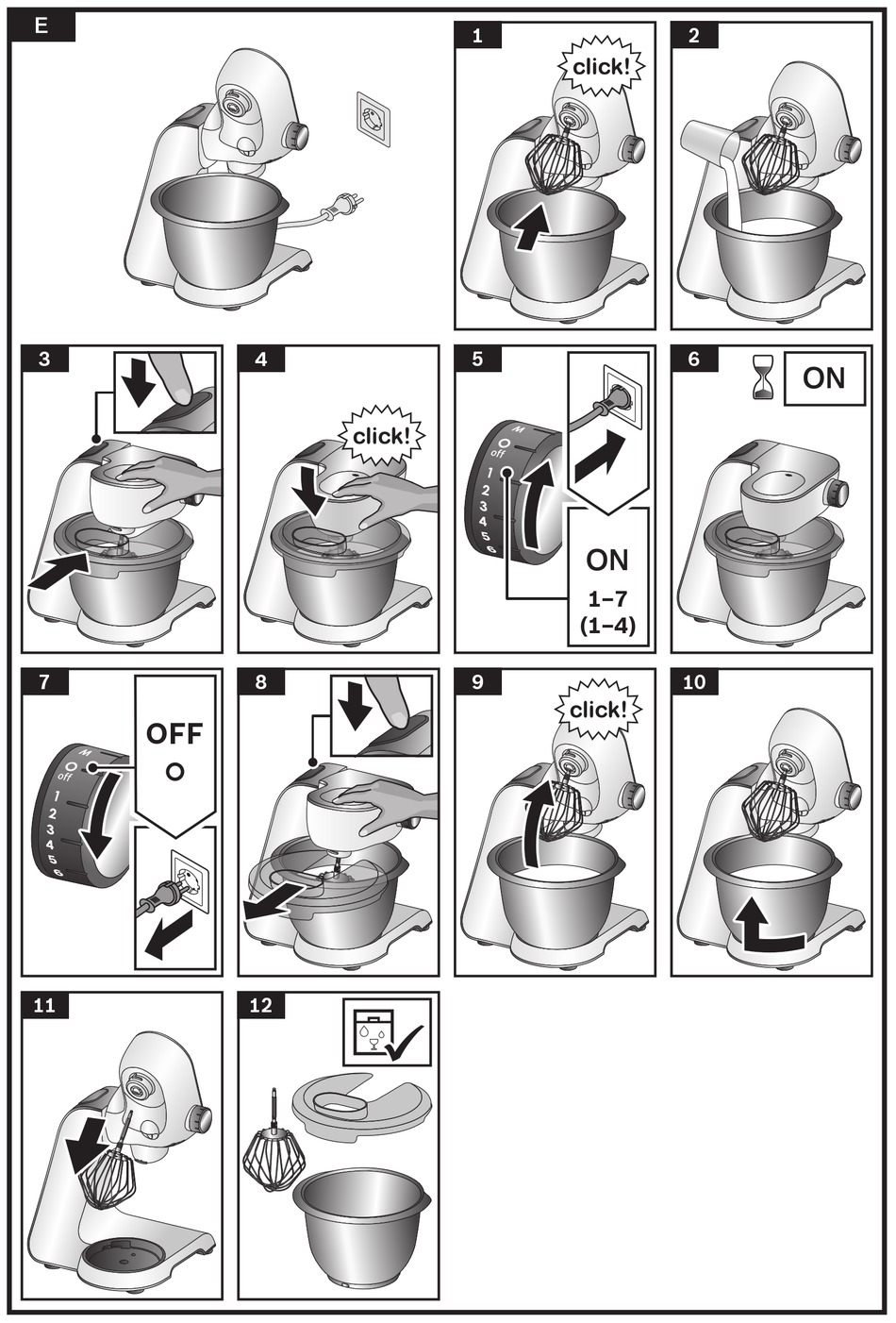 E

1
click!

2

3

4
click!

5
M
O
off
1
2
3
4
5
6
ON
1–7
(1–4)

6
ON

7
M
O
off
1
2
3
4
5
6
OFF
O

8

9
click!

10

11

12