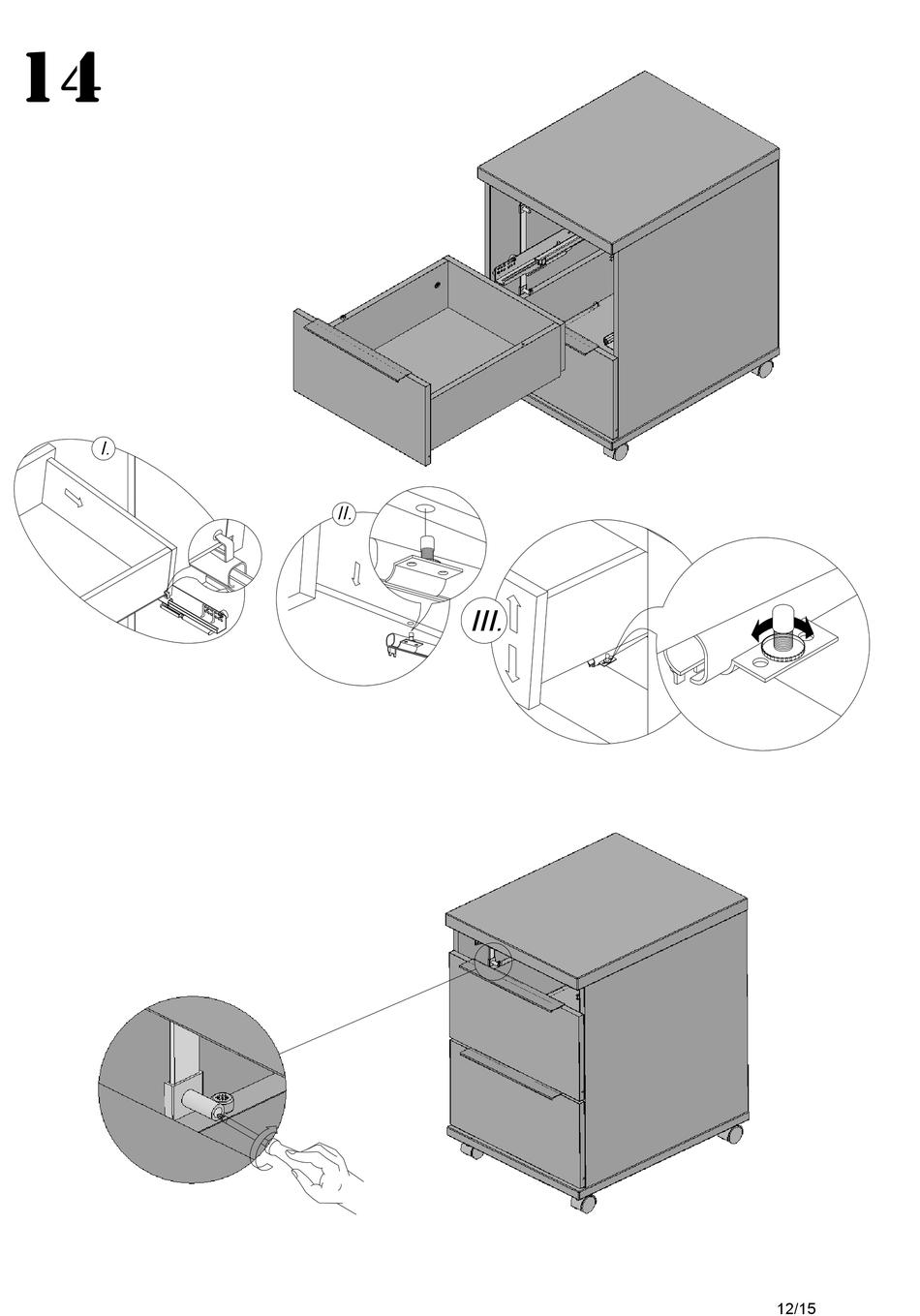 14

I.

II.

III.

12/15