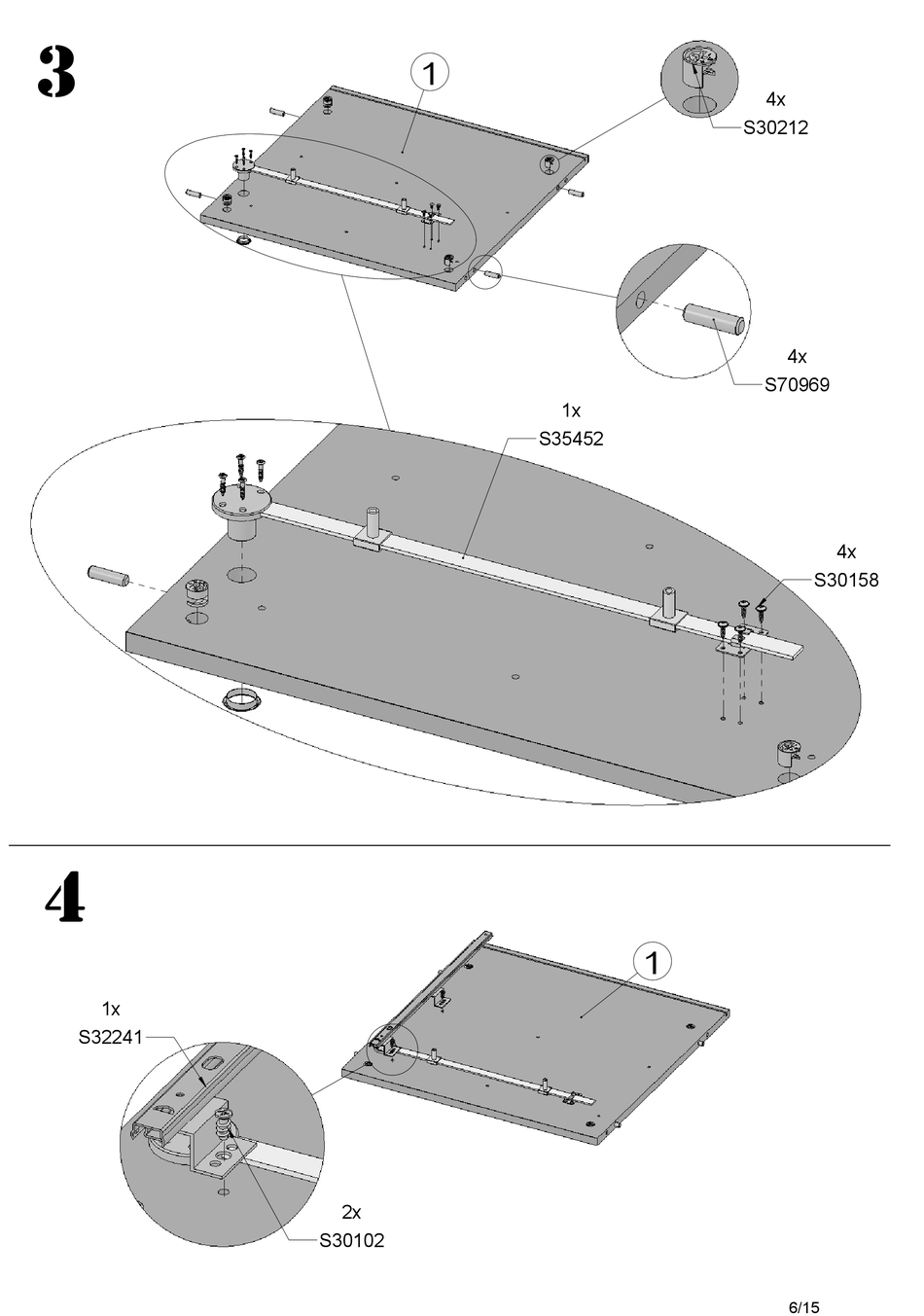 3

1

4x
S30212

4x
S70969

1x
S35452

4x
S30158

4

1

1x
S32241

2x
S30102

6/15