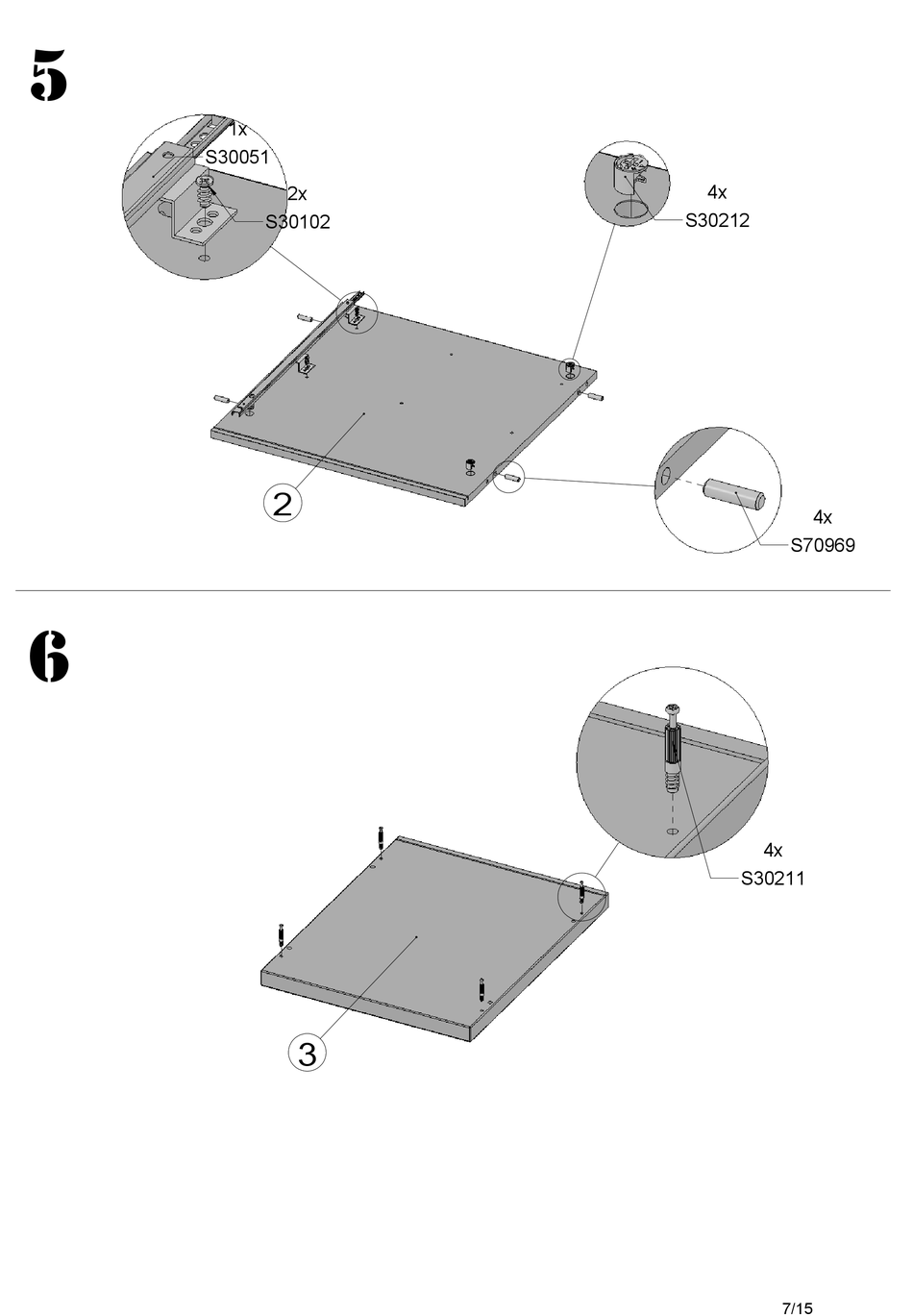 5

1x
S30051

2x
S30102

4x
S30212

2

4x
S70969

6

4x
S30211

3

7/15