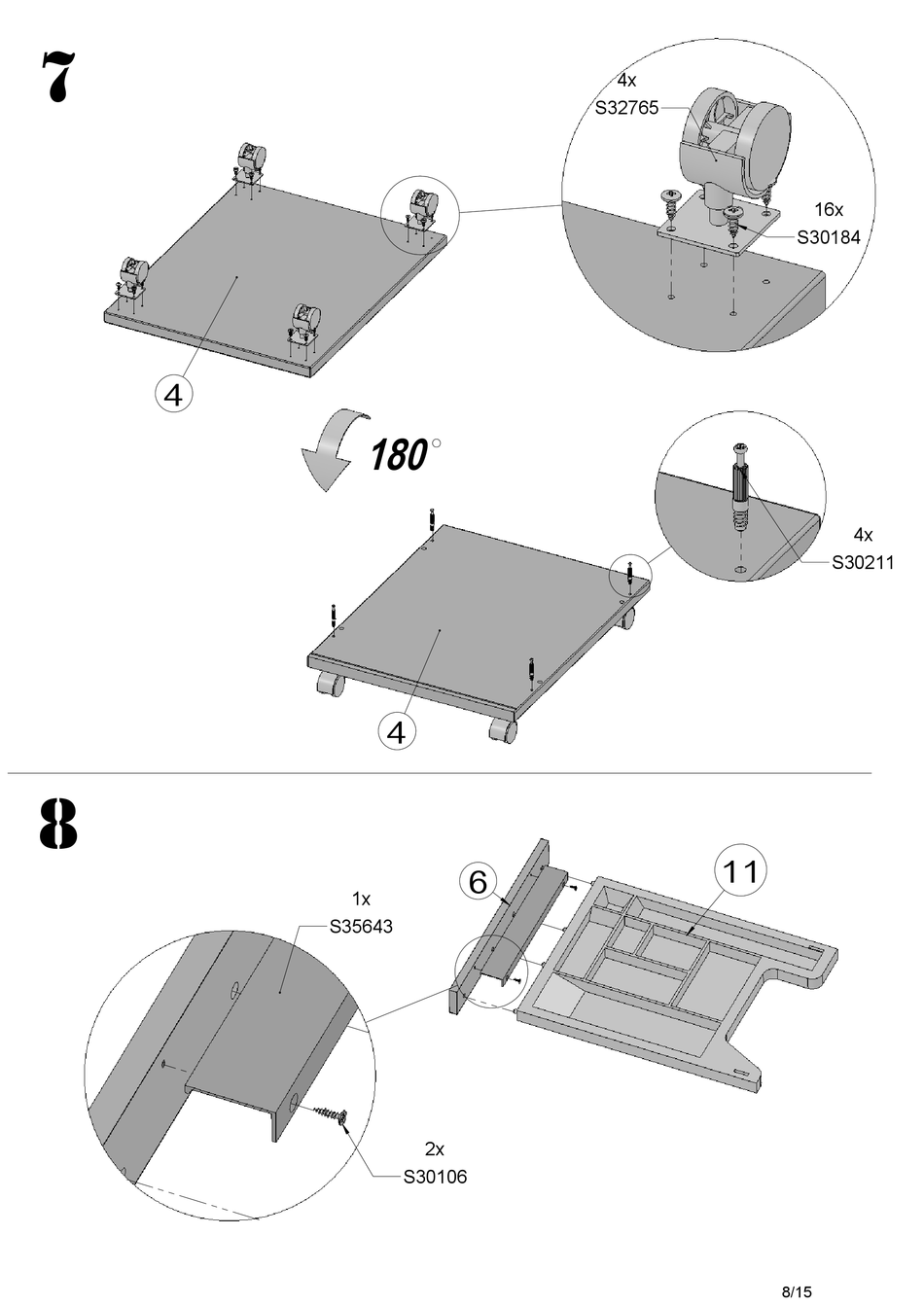 7

4x
S32765

16x
S30184

4

180°

4x
S30211

4

8

1x
S35643

6

11

2x
S30106

8/15