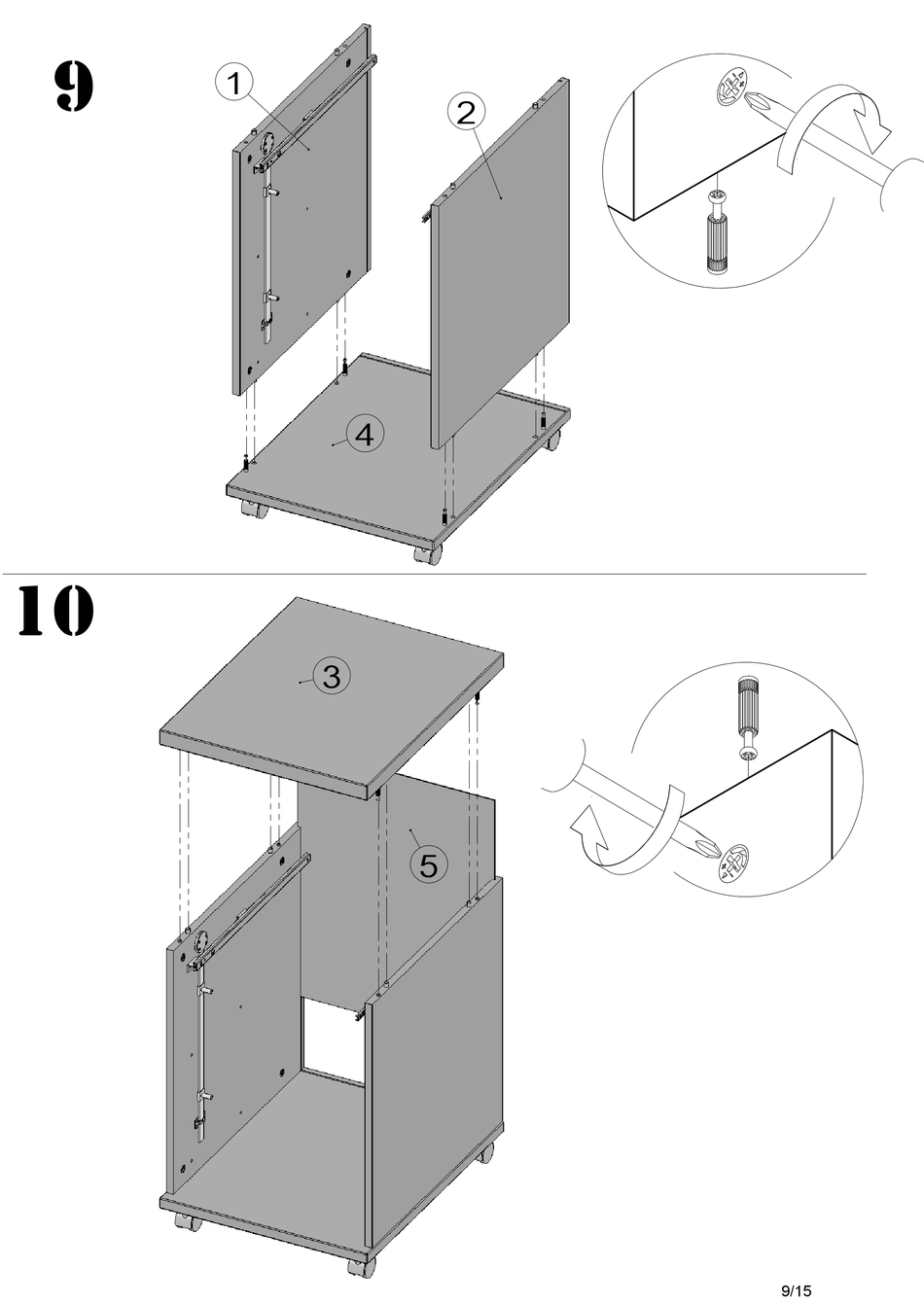 9

1

2

4

10

3

5

9/15