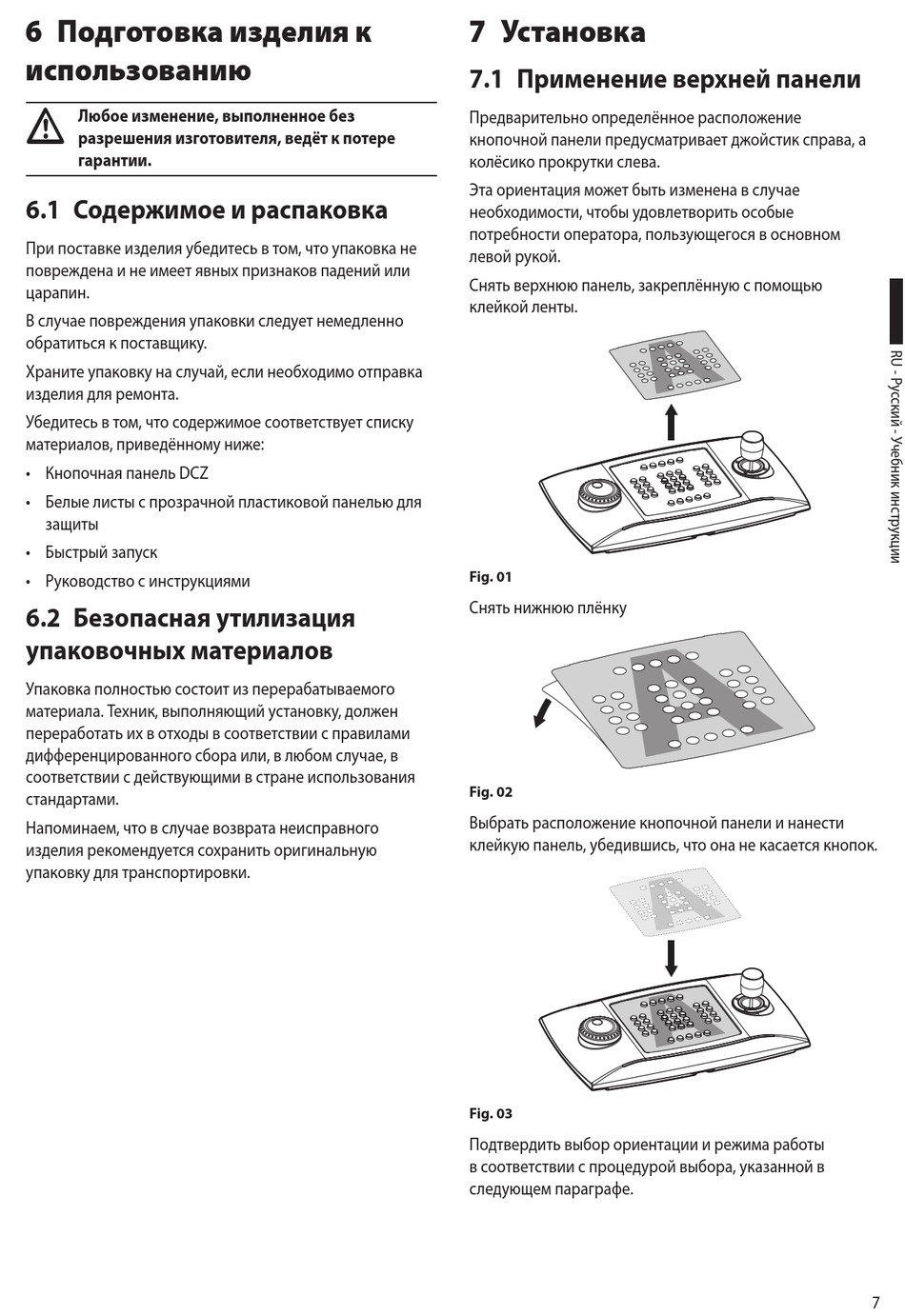 6 Подготовка изделия к использованию

Любое изменение, выполненное без разрешения изготовителя, ведёт к потере гарантии.

6.1 Содержимое и распаковка

При поставке изделия убедитесь в том, что упаковка не повреждена и не имеет явных признаков падений или царапин.

В случае повреждения упаковки следует немедленно обратиться к поставщику.

Храните упаковку на случай, если необходимо отправка изделия для ремонта.

Убедитесь в том, что содержимое соответствует списку материалов, приведённому ниже:

• Кнопочная панель DCZ
• Белые листы с прозрачной пластиковой панелью для защиты
• Быстрый запуск
• Руководство с инструкциями

6.2 Безопасная утилизация упаковочных материалов

Упаковка полностью состоит из перерабатываемого материала. Техник, выполняющий установку, должен переработать их в отходы в соответствии с правилами дифференцированного сбора или, в любом случае, в соответствии с действующими в стране использования стандартами.

Напоминаем, что в случае возврата неисправного изделия рекомендуется сохранить оригинальную упаковку для транспортировки.

7 Установка

7.1 Применение верхней панели

Предварительно определённое расположение кнопочной панели предусматривает джойстик справа, а колёсико прокрутки слева.

Эта ориентация может быть изменена в случае необходимости, чтобы удовлетворить особые потребности оператора, пользующегося в основном левой рукой.

Снять верхнюю панель, закреплённую с помощью клейкой ленты.

Fig. 01

Снять нижнюю плёнку

Fig. 02

Выбрать расположение кнопочной панели и нанести клейкую панель, убедившись, что она не касается кнопок.

Fig. 03

Подтвердить выбор ориентации и режима работы в соответствии с процедурой выбора, указанной в следующем параграфе.

RU - Русский - Учебник инструкции

7