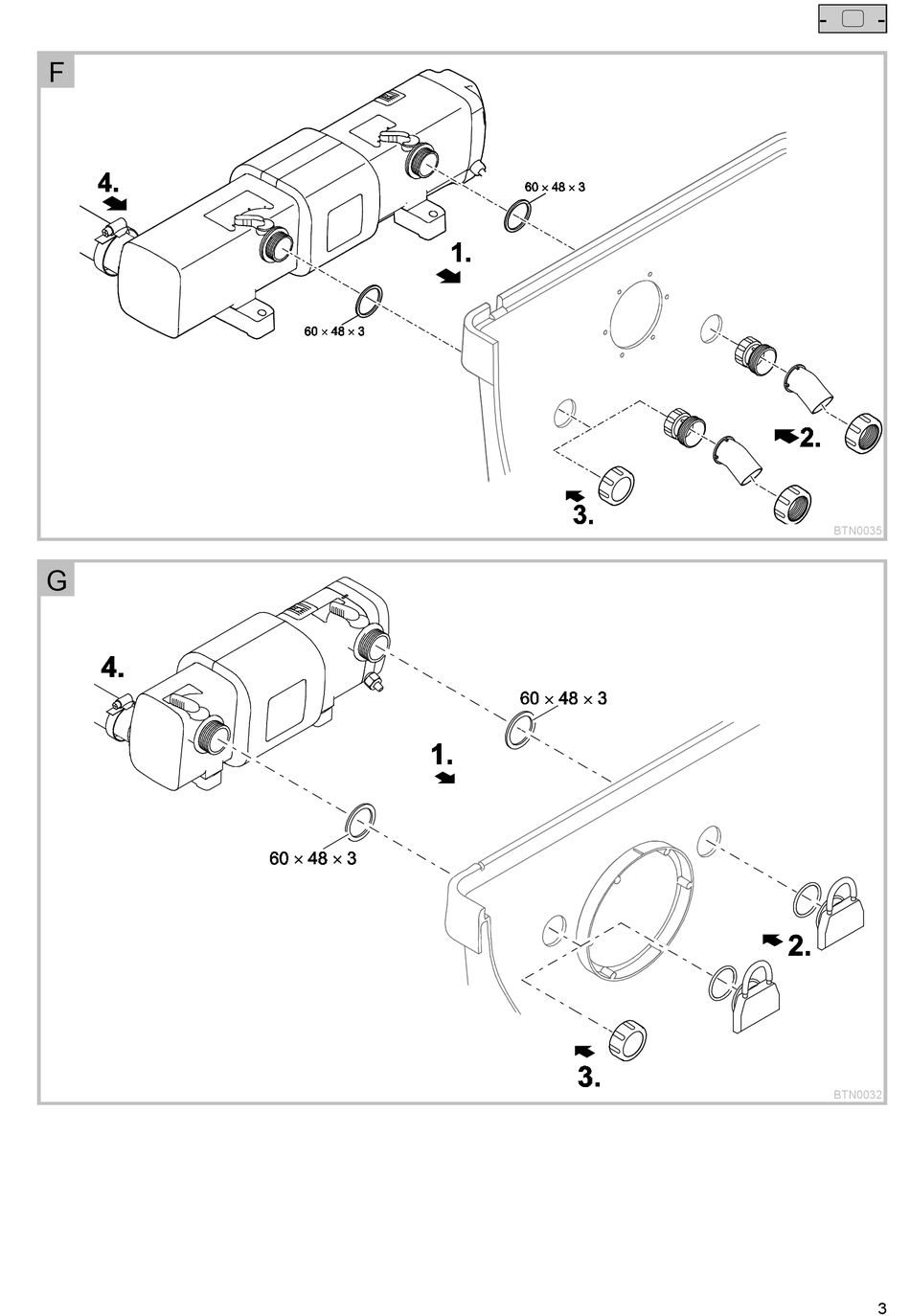 F

4.

60 × 48 × 3

1.

60 × 48 × 3

2.

3.

BTN0035

G

4.

60 × 48 × 3

1.

60 × 48 × 3

2.

3.

BTN0032

3