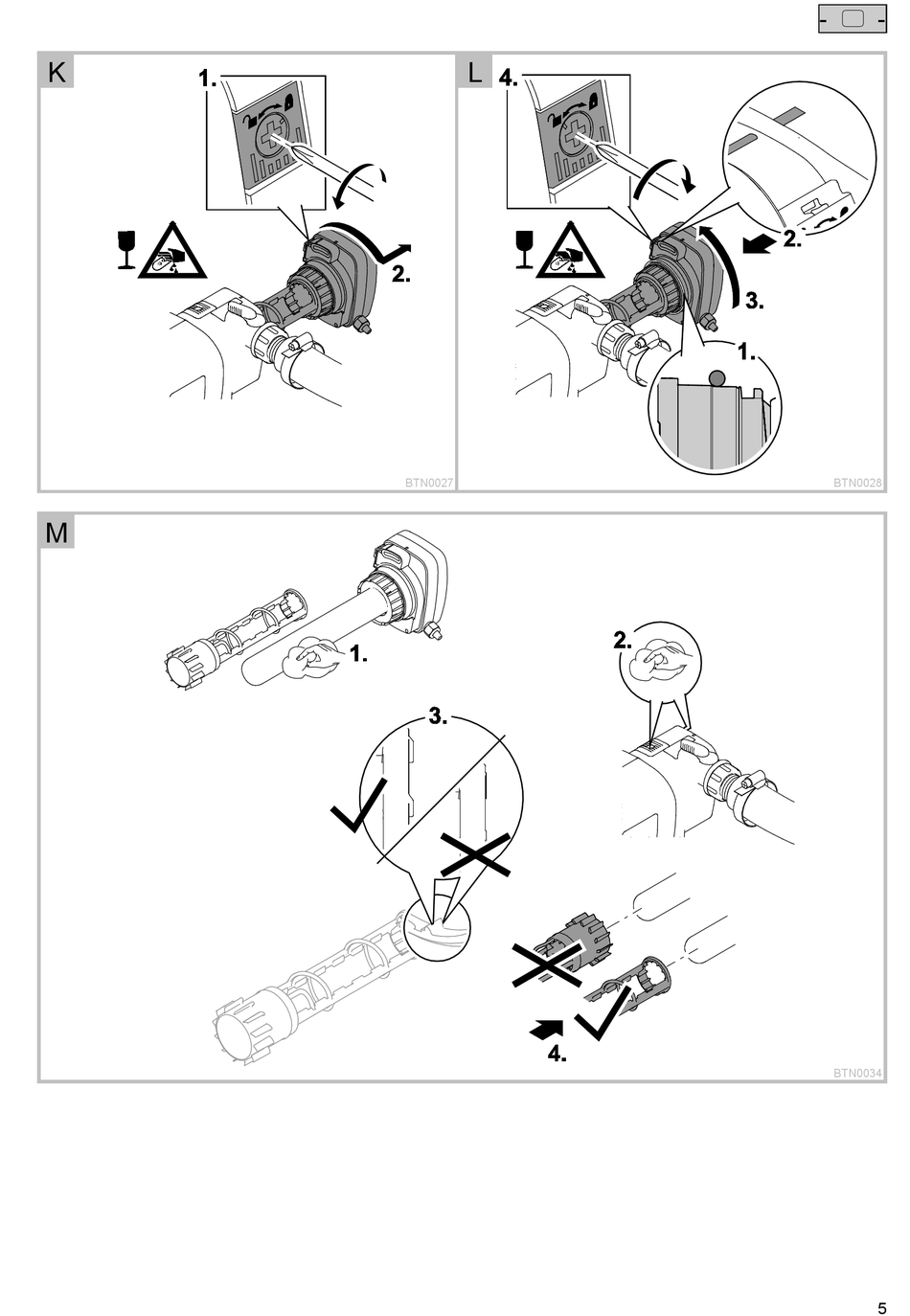 K

1.

2.

BTN0027

L

4.

2.

3.

1.

BTN0028

M

1.

2.

3.

4.

BTN0034

5