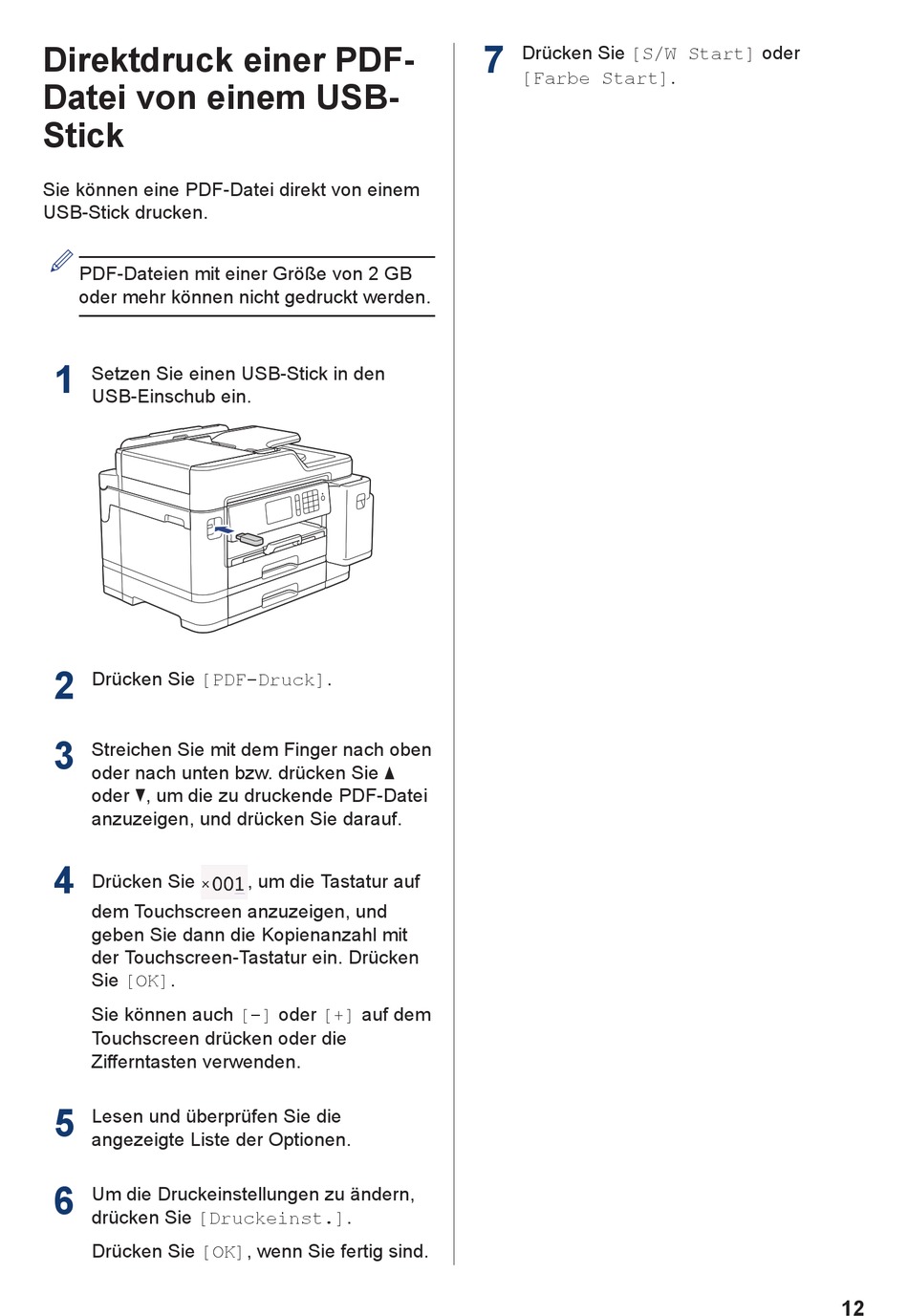 Direktdruck einer PDF-Datei von einem USB-Stick

Sie können eine PDF-Datei direkt von einem USB-Stick drucken.

PDF-Dateien mit einer Größe von 2 GB oder mehr können nicht gedruckt werden.

1 Setzen Sie einen USB-Stick in den USB-Einschub ein.

2 Drücken Sie [PDF-Druck].

3 Streichen Sie mit dem Finger nach oben oder nach unten bzw. drücken Sie ▲ oder ▼, um die zu druckende PDF-Datei anzuzeigen, und drücken Sie darauf.

4 Drücken Sie ×001, um die Tastatur auf dem Touchscreen anzuzeigen, und geben Sie dann die Kopienanzahl mit der Touchscreen-Tastatur ein. Drücken Sie [OK].

Sie können auch [-] oder [+] auf dem Touchscreen drücken oder die Zifferntasten verwenden.

5 Lesen und überprüfen Sie die angezeigte Liste der Optionen.

6 Um die Druckeinstellungen zu ändern, drücken Sie [Druckeinst.].

Drücken Sie [OK], wenn Sie fertig sind.

7 Drücken Sie [S/W Start] oder [Farbe Start].

12