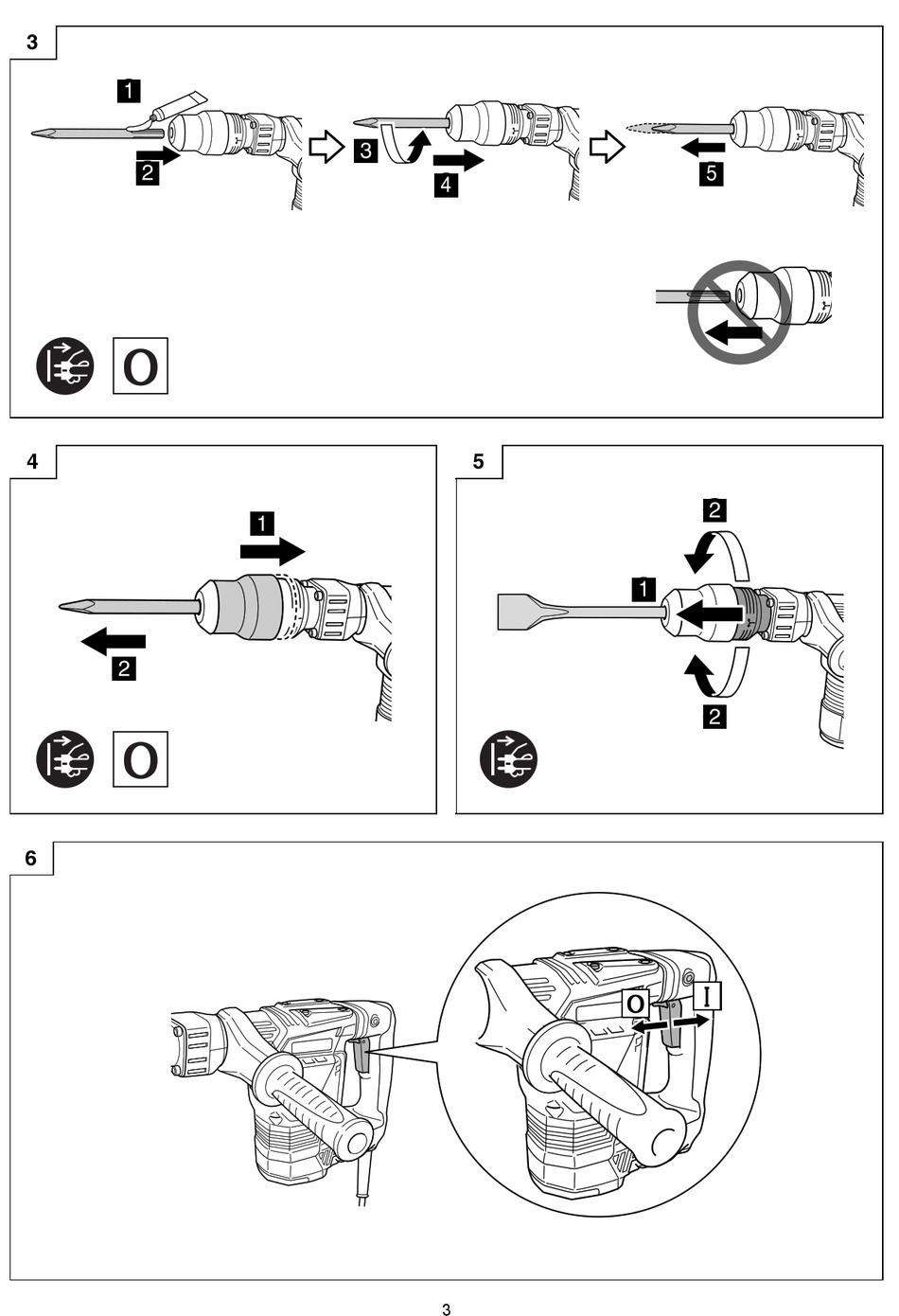 3

1
2
3
4
5

O

4

1
2

O

5

2
1
2

6

O
I

3