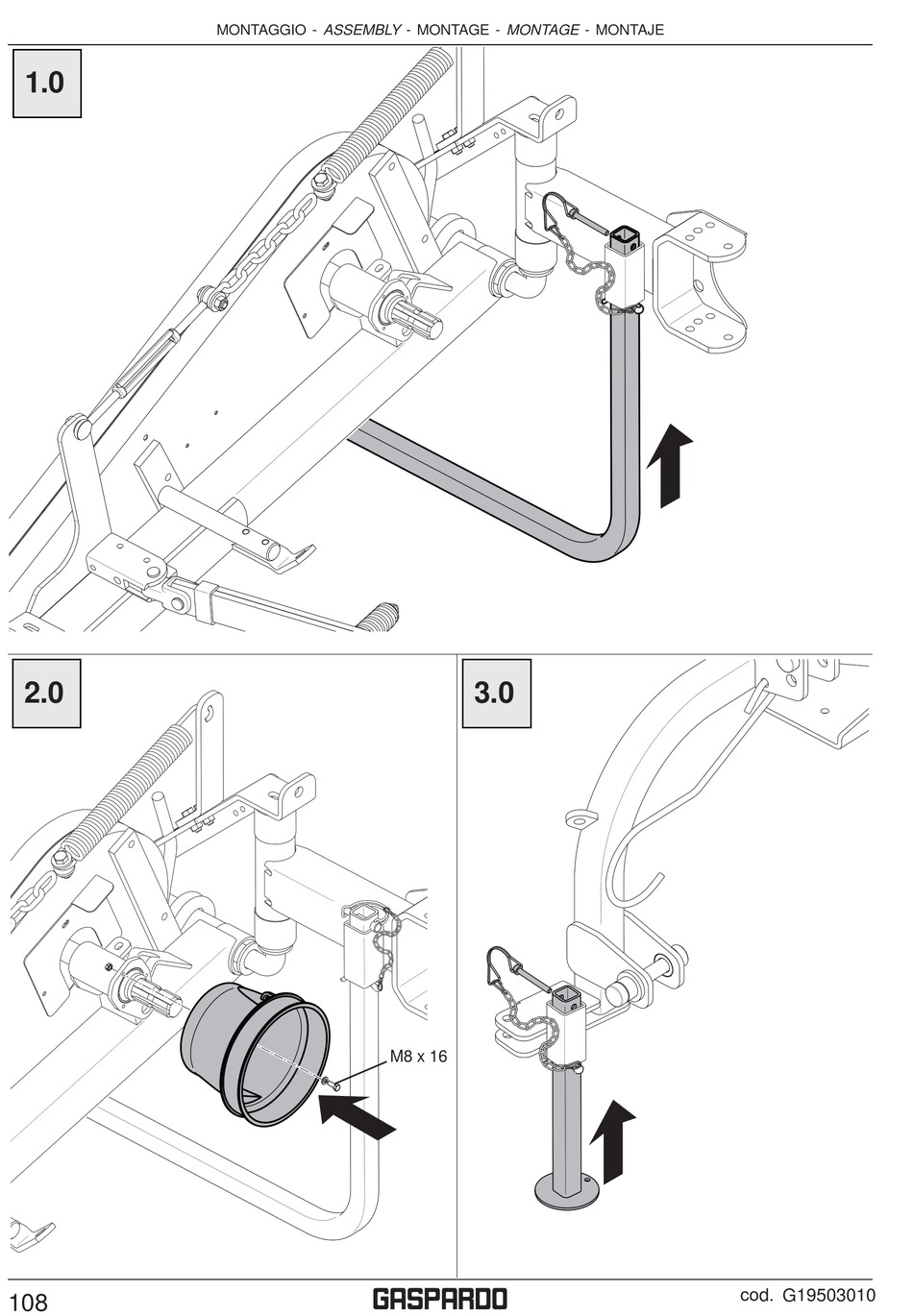 MONTAGGIO - ASSEMBLY - MONTAGE - MONTAGE - MONTAJE

1.0

2.0

M8 x 16

3.0

108

GASPARDO

cod. G19503010