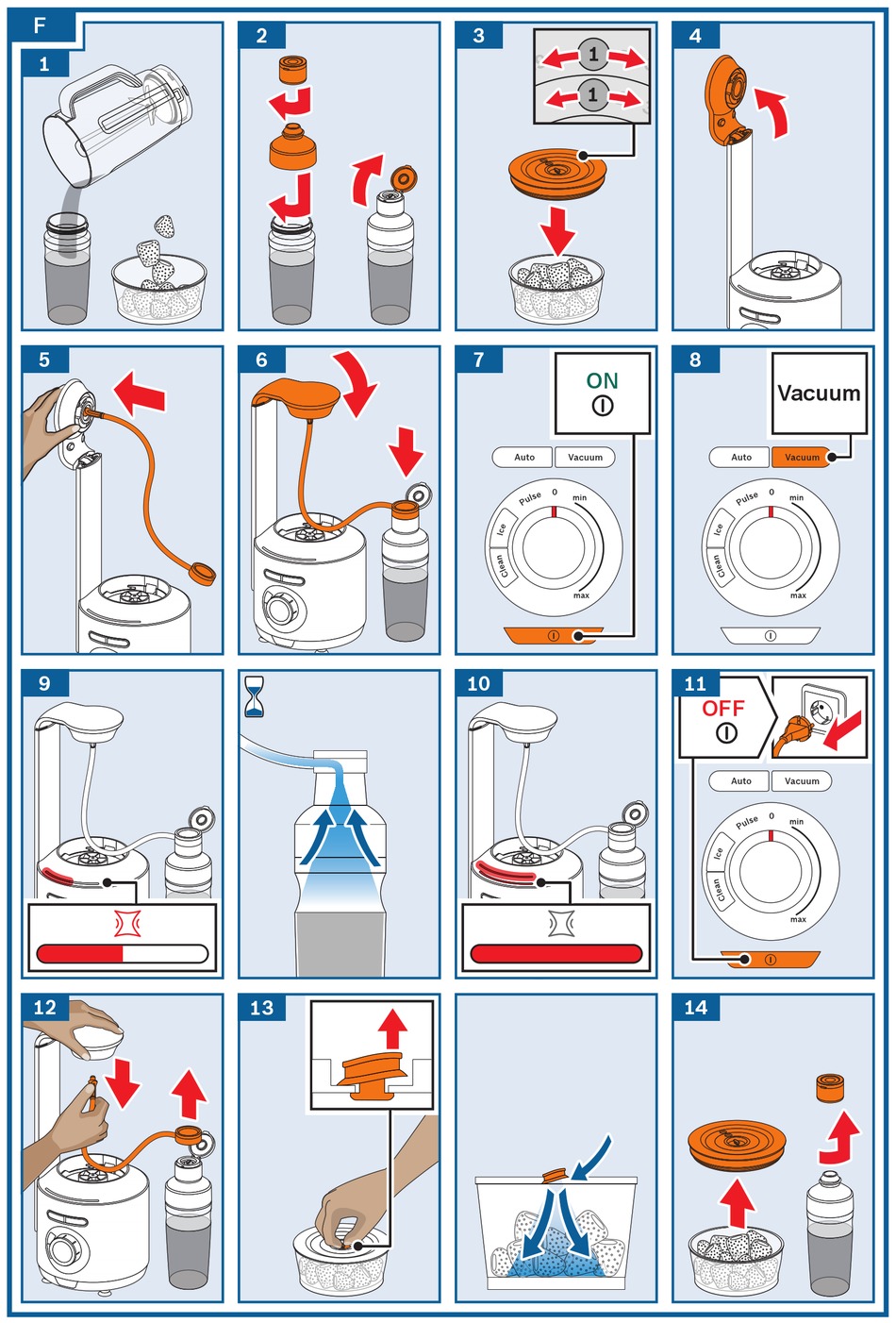 F

1

2

3

1

1

4

5

6

7

ON

Auto

Vacuum

Pulse

0

min

Ice

Clean

max

8

Vacuum

Auto

Vacuum

Pulse

0

min

Ice

Clean

max

9

10

11

OFF

Auto

Vacuum

Pulse

0

min

Ice

Clean

max

12

13

14