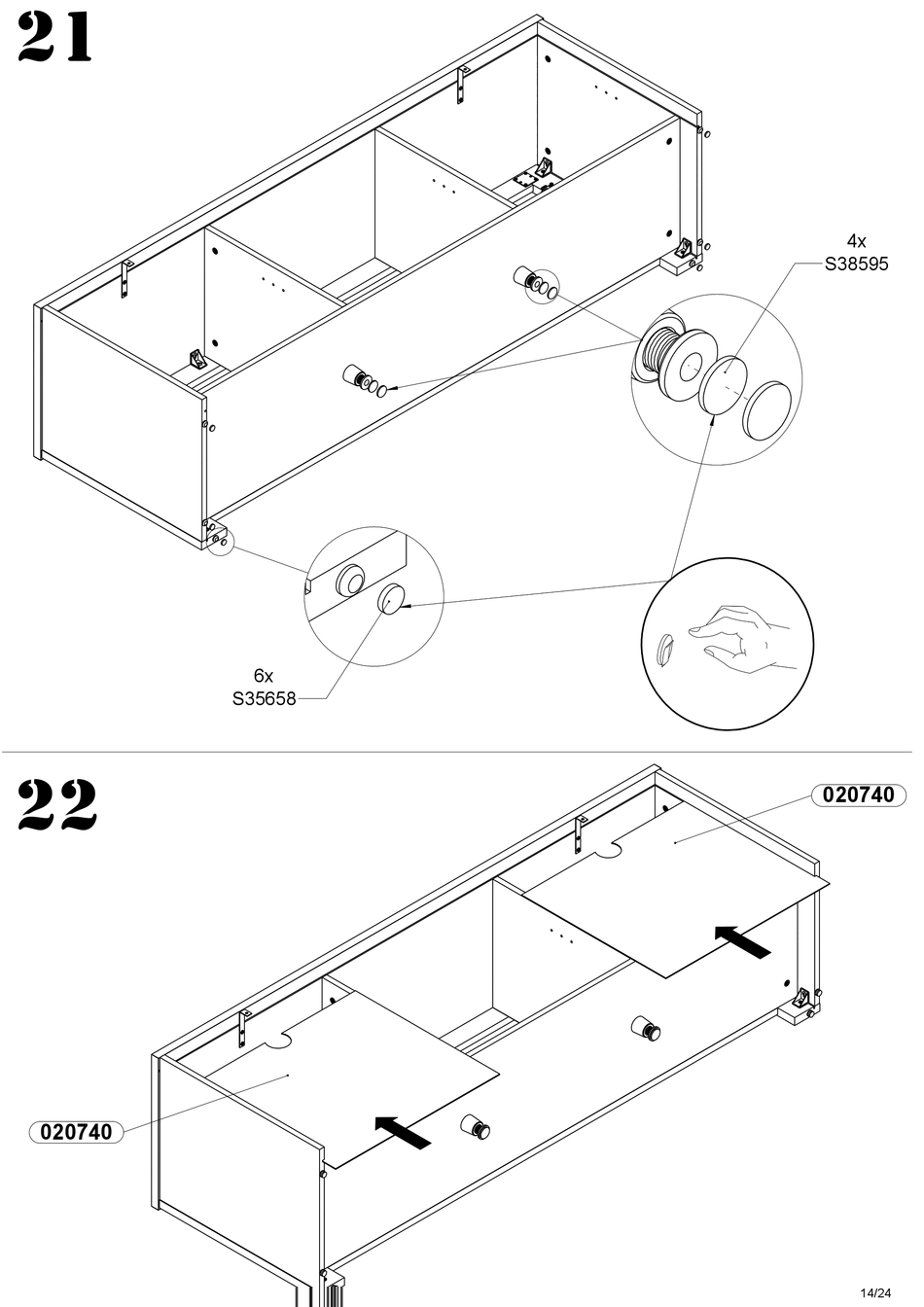 21

4x
S38595

6x
S35658

22

020740

020740

14/24