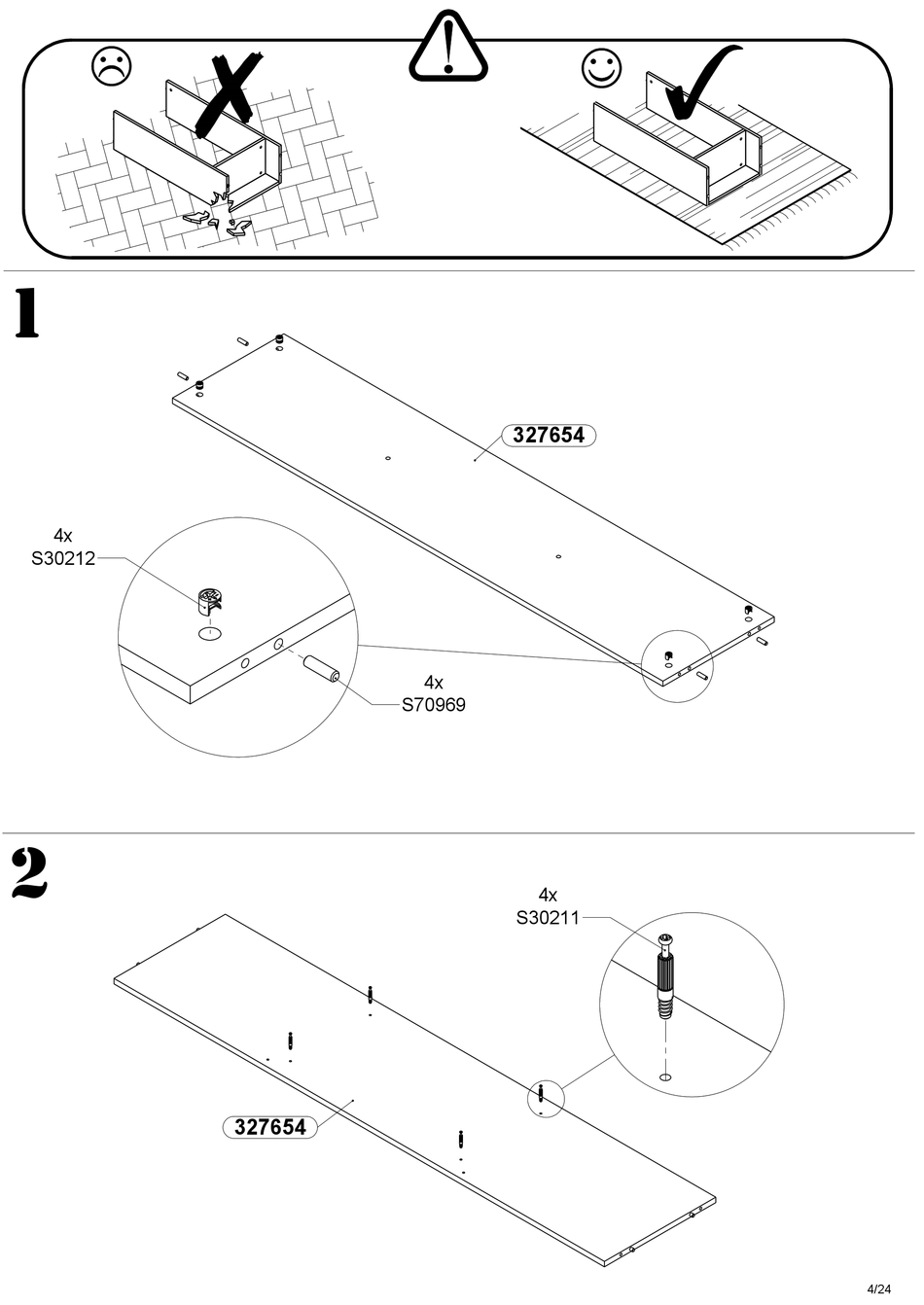 1

327654

4x
S30212

4x
S70969

2

4x
S30211

327654

4/24