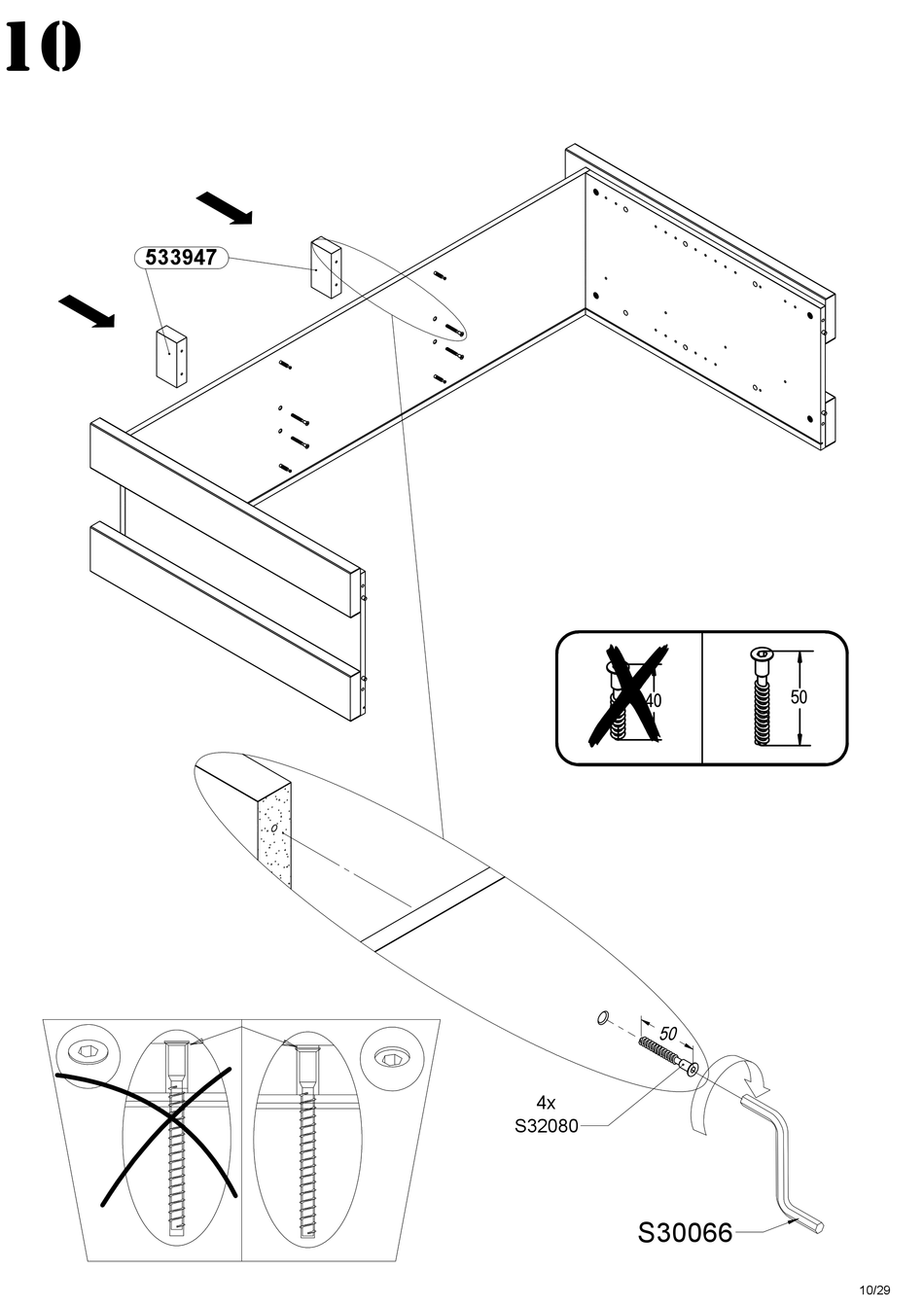 10

533947

40

50

50

4x
S32080

S30066

10/29