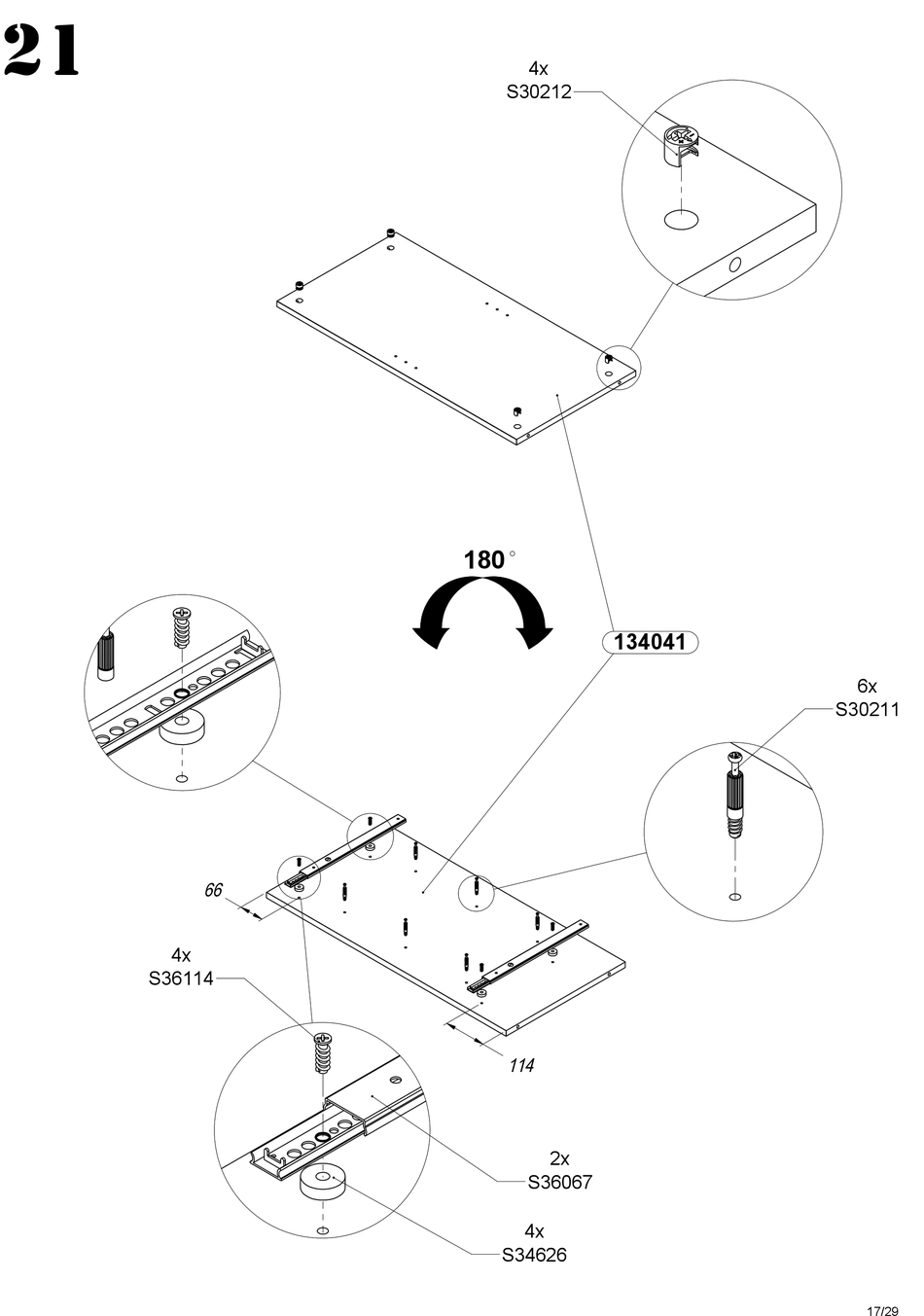 21

4x
S30212

180°

134041

6x
S30211

66

4x
S36114

114

2x
S36067

4x
S34626

17/29