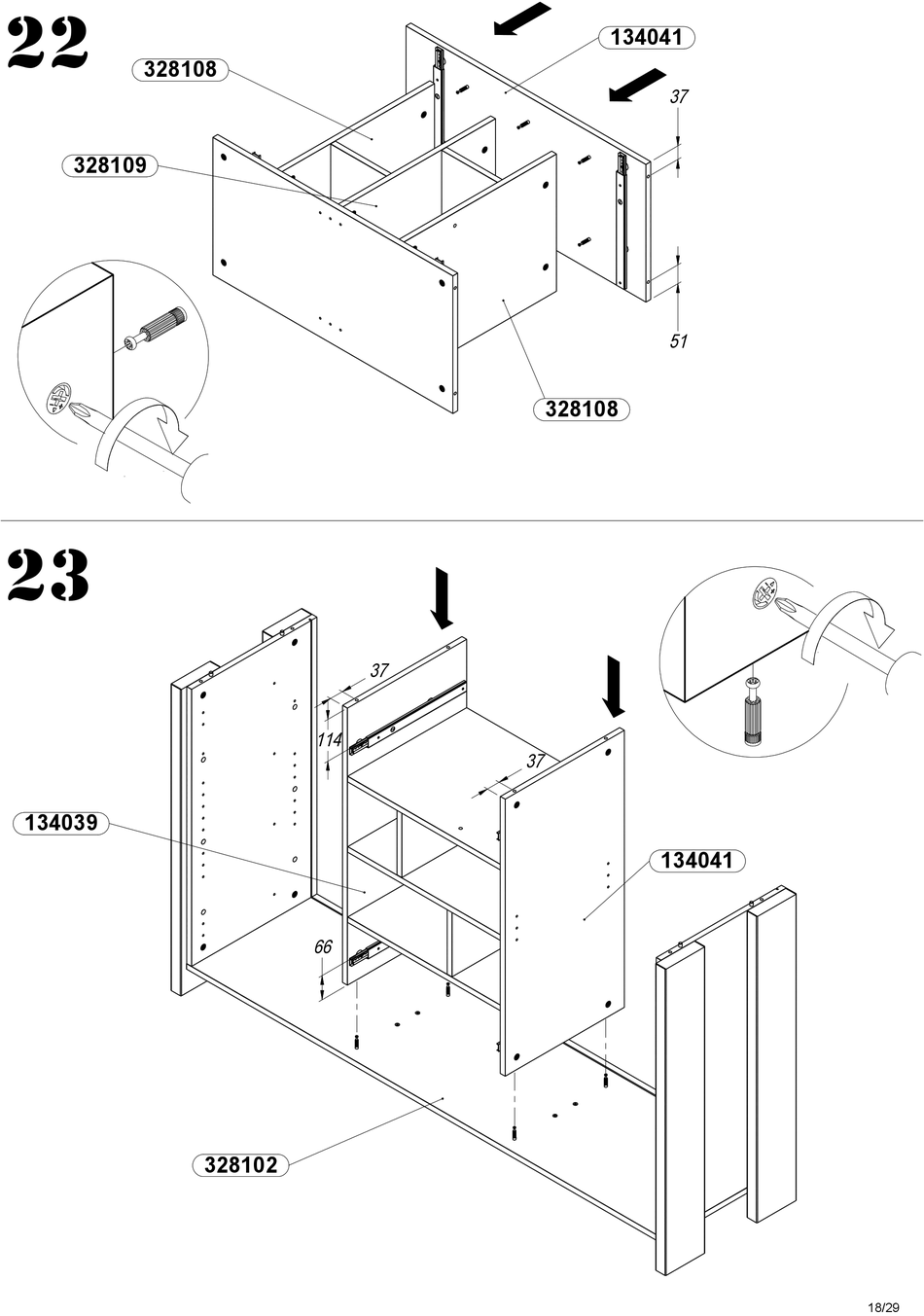 22

328108

134041

37

328109

51

328108

23

37

114

37

134039

134041

66

328102

18/29