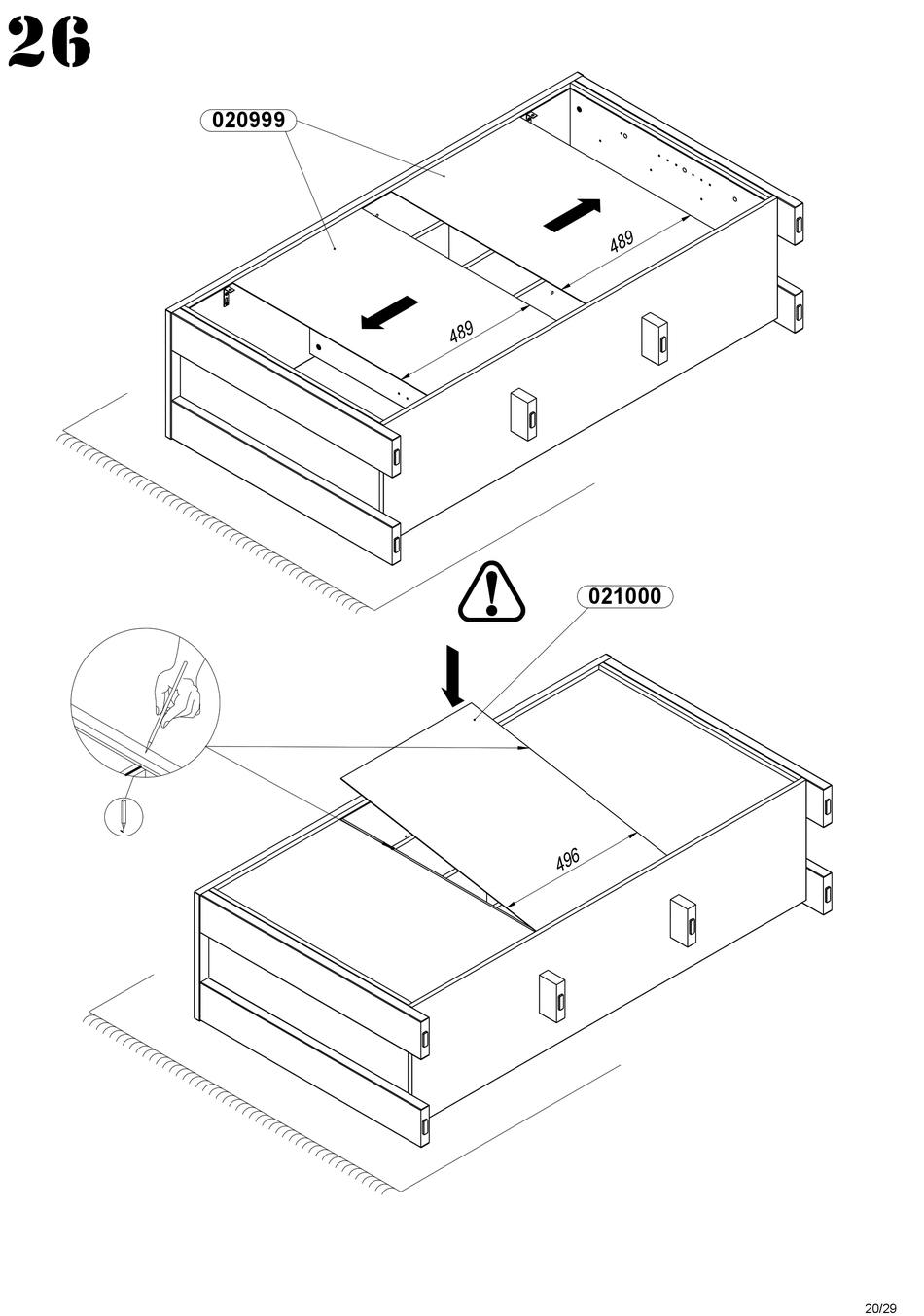 26

020999

489

489

021000

496

20/29