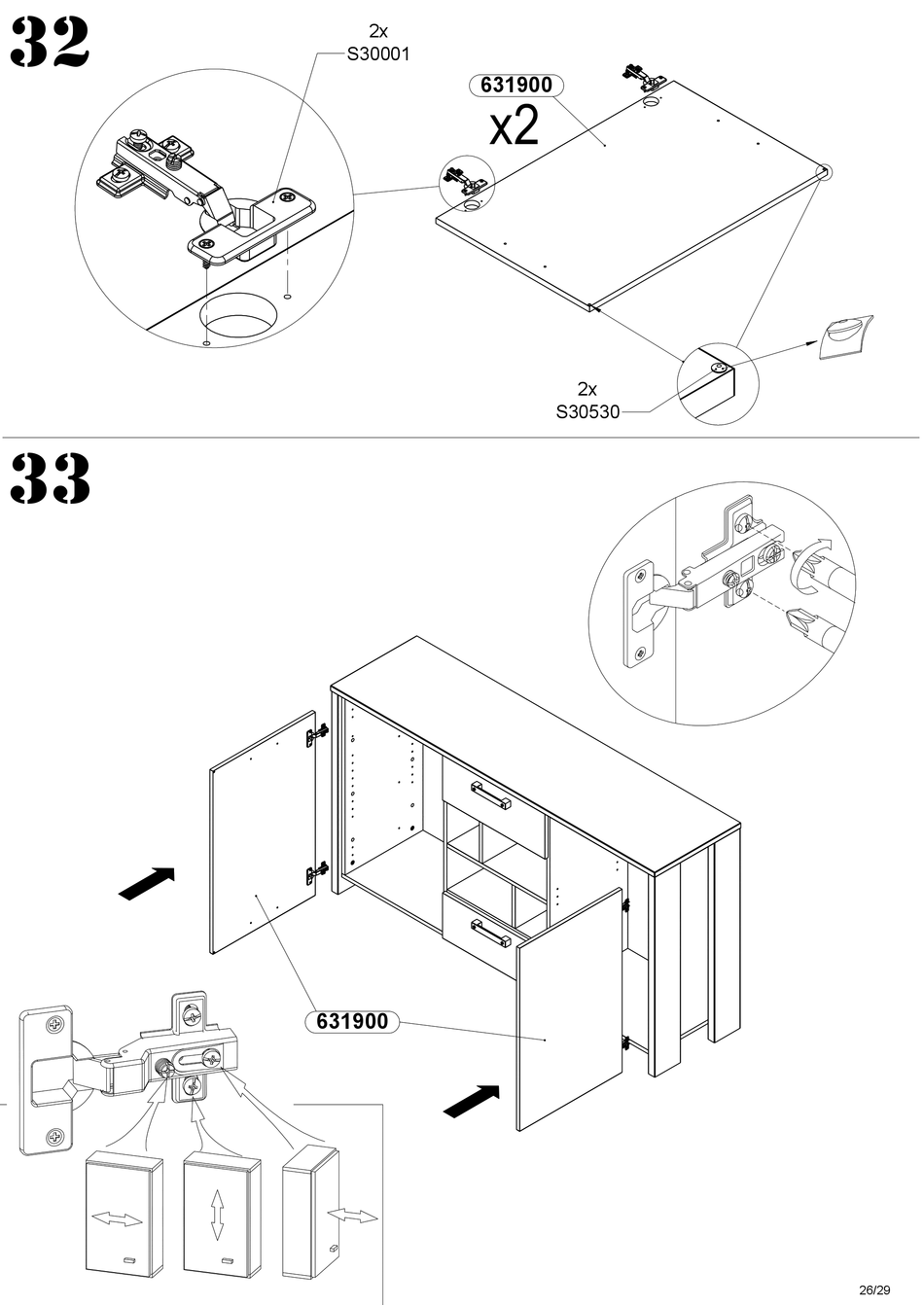 32

2x
S30001

631900
x2

2x
S30530

33

631900

26/29