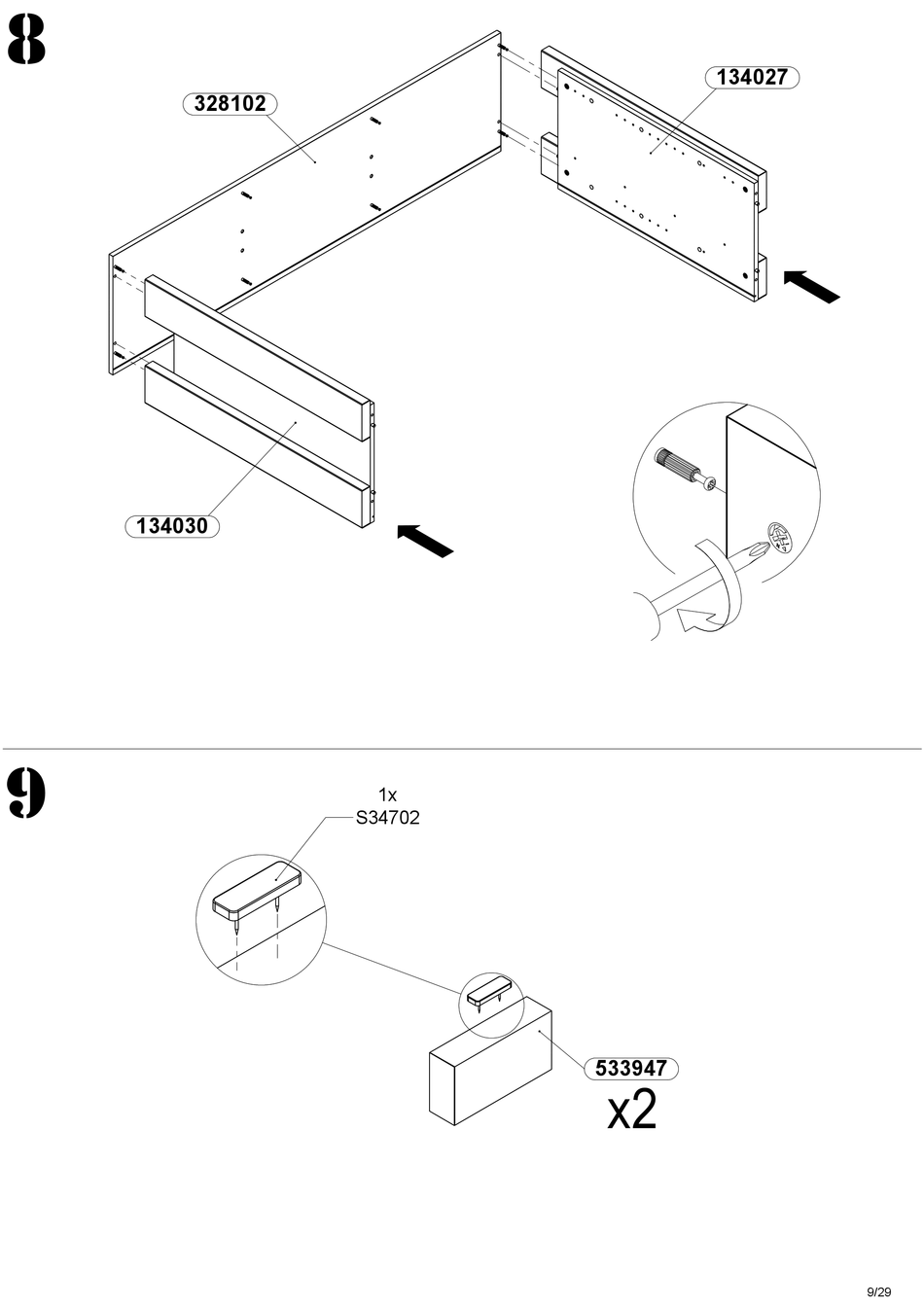 8

328102

134027

134030

9

1x
S34702

533947
x2

9/29