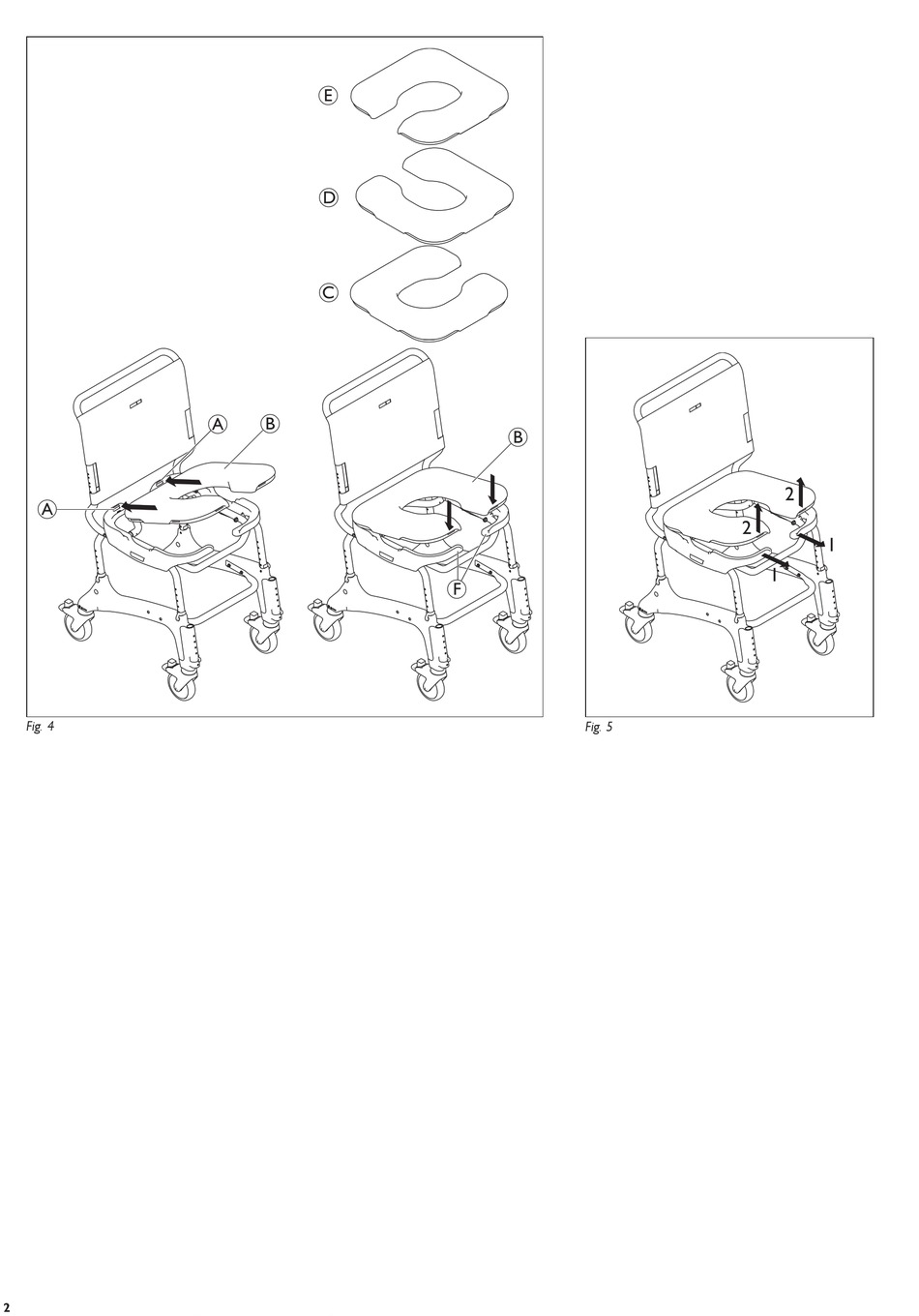 E

D

C

A

B

A

B

F

Fig. 4

2

2

1

1

Fig. 5

2