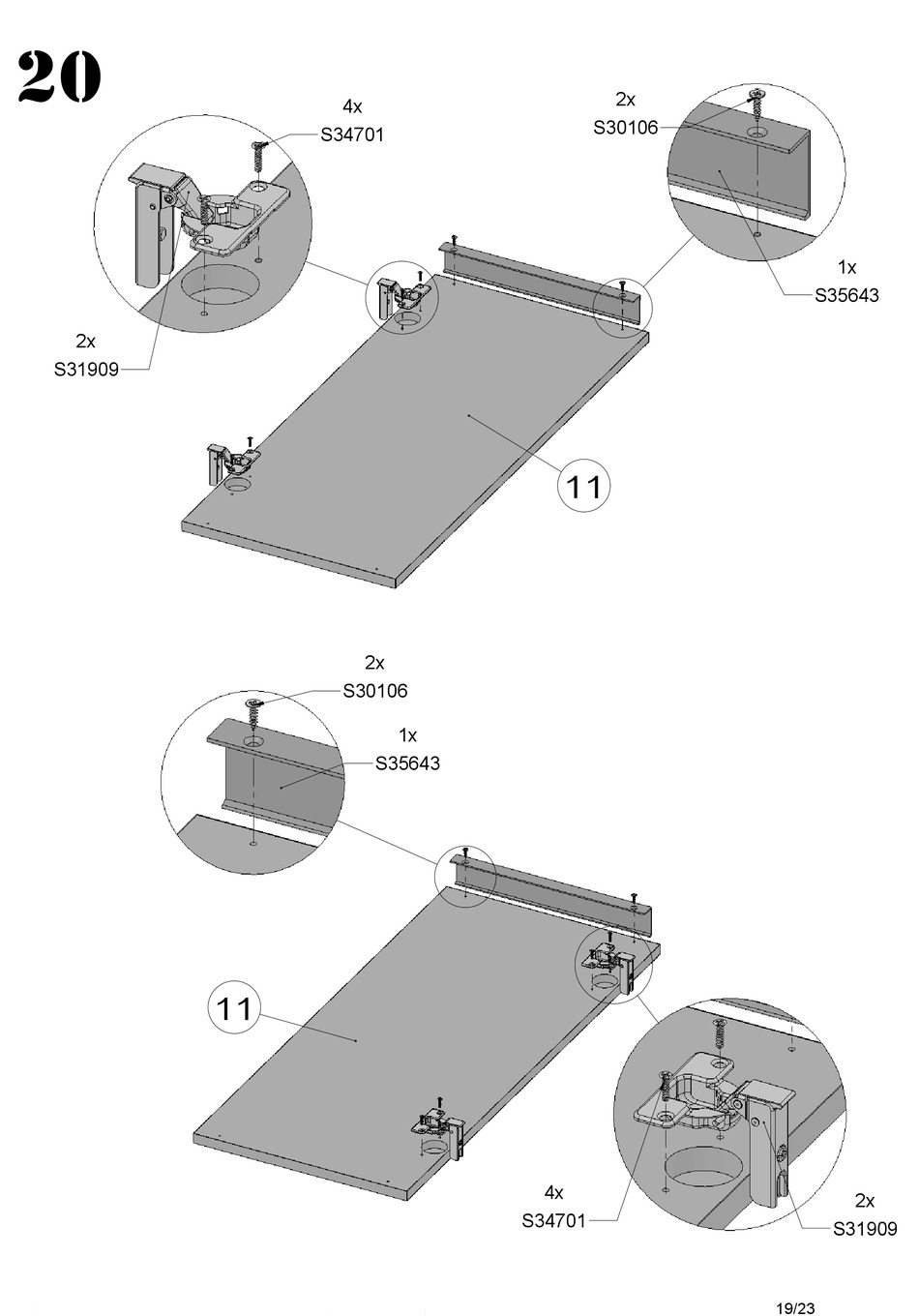 20

4x
S34701

2x
S30106

1x
S35643

2x
S31909

11

2x
S30106

1x
S35643

11

4x
S34701

2x
S31909

19/23