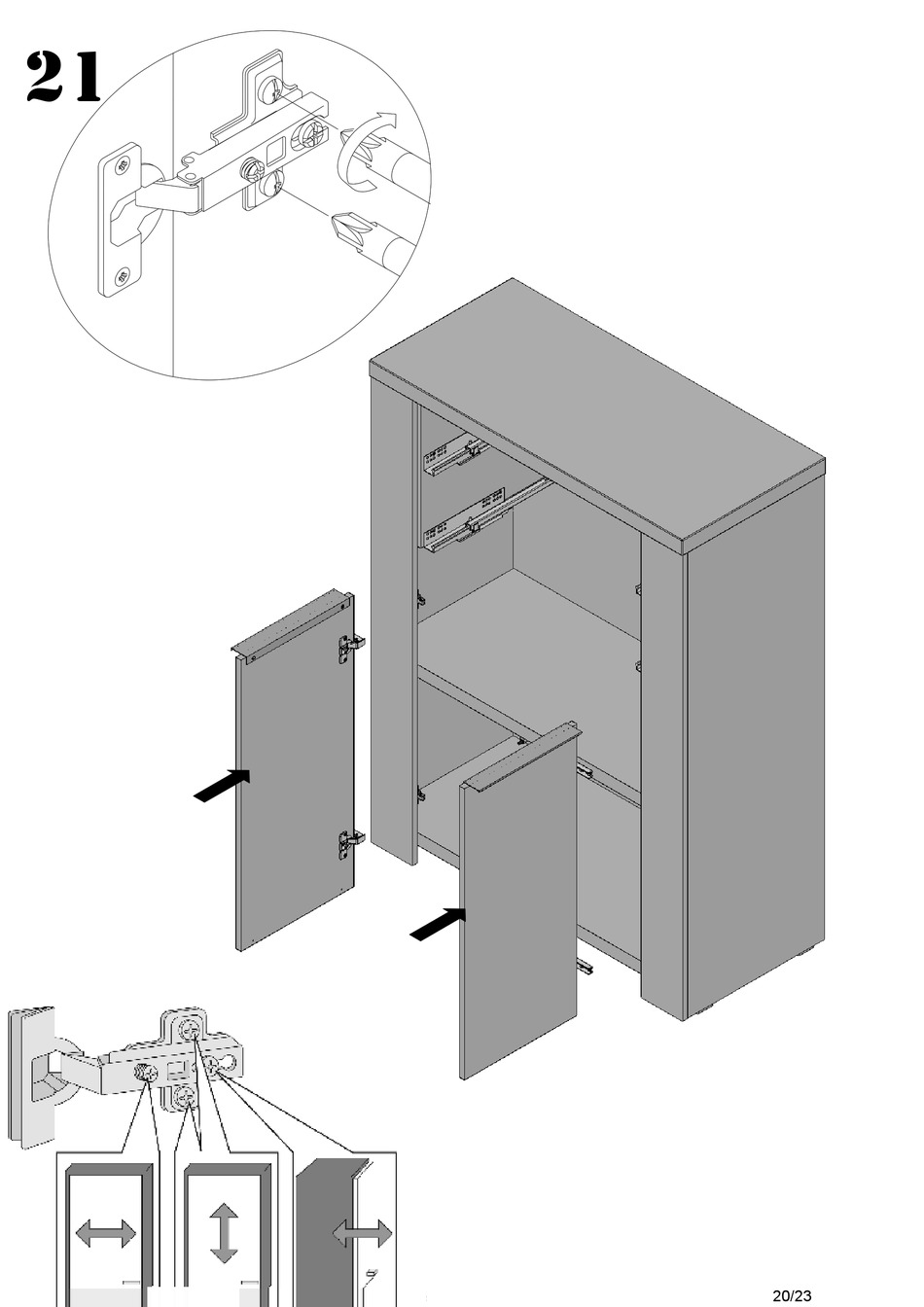 21

20/23