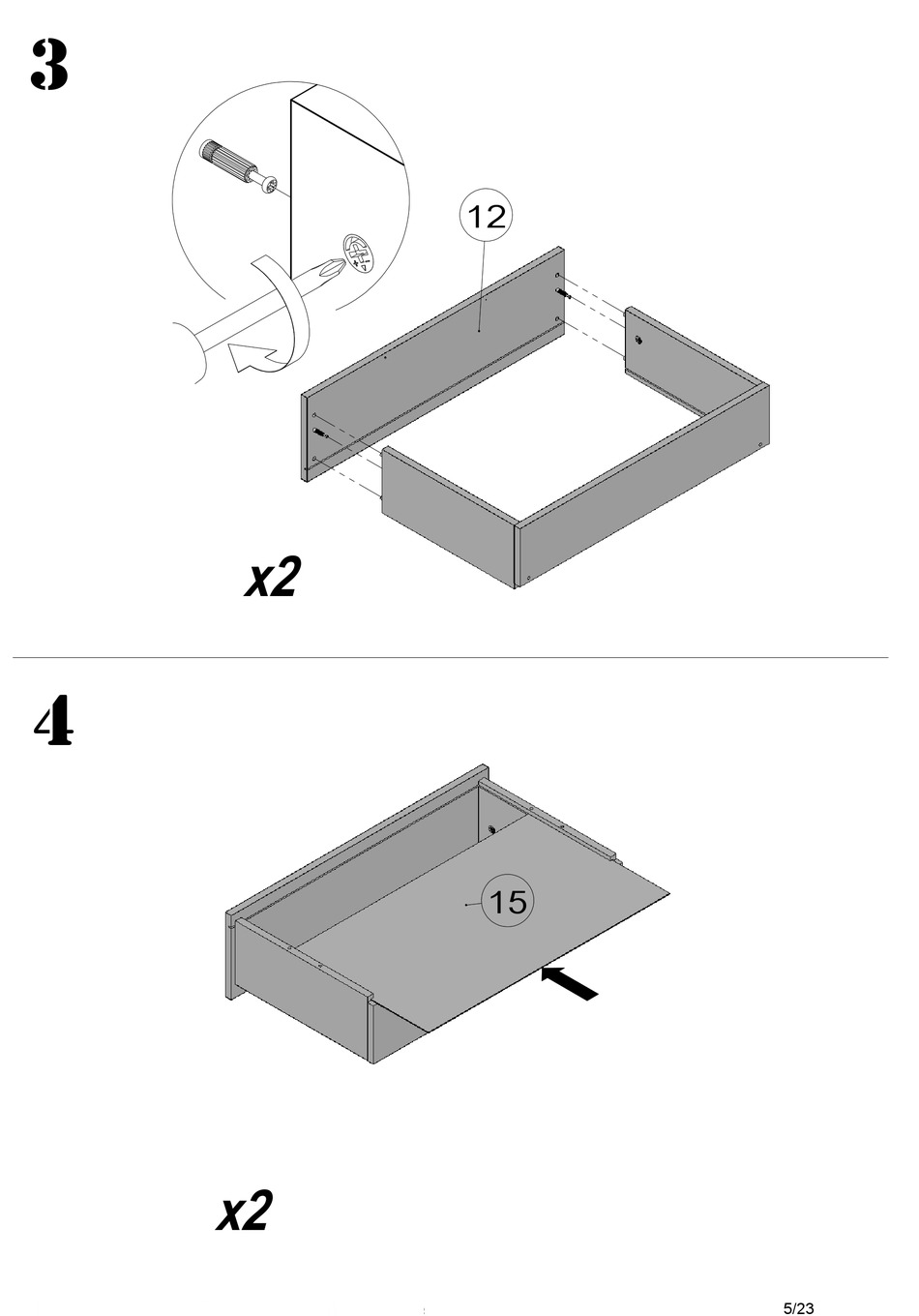 3

12

x2

4

15

x2

5/23