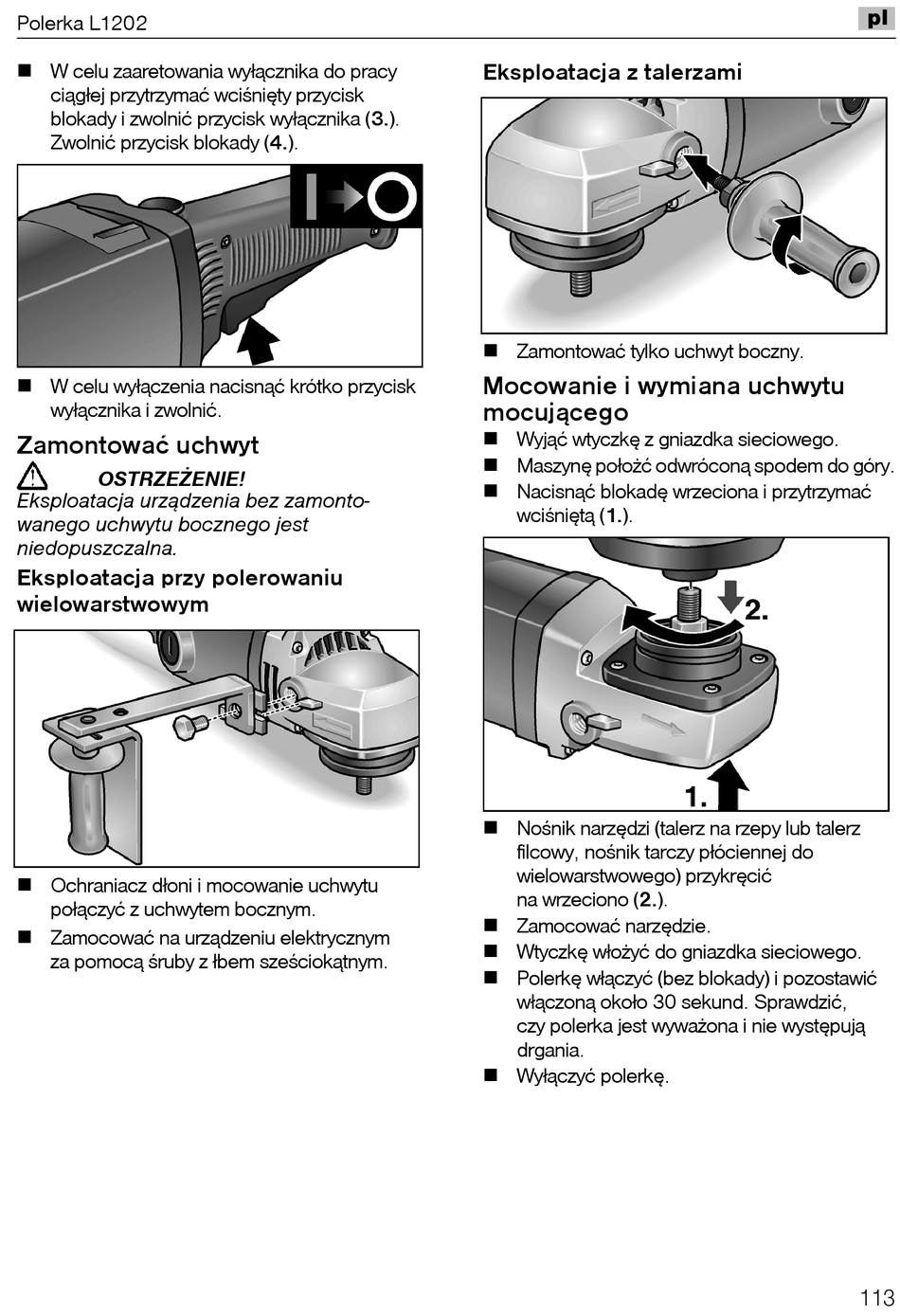 Polerka L1202

pl

■ W celu zaaretowania wyłącznika do pracy ciągłej przytrzymać wciśnięty przycisk blokady i zwolnić przycisk wyłącznika (3.). Zwolnić przycisk blokady (4.).

■ W celu wyłączenia nacisnąć krótko przycisk wyłącznika i zwolnić.

Zamontować uchwyt

OSTRZEŻENIE!
Eksploatacja urządzenia bez zamontowanego uchwytu bocznego jest niedopuszczalna.

Eksploatacja przy polerowaniu wielowarstwowym

■ Ochraniacz dłoni i mocowanie uchwytu połączyć z uchwytem bocznym.
■ Zamocować na urządzeniu elektrycznym za pomocą śruby z łbem sześciokątnym.

Eksploatacja z talerzami

■ Zamontować tylko uchwyt boczny.

Mocowanie i wymiana uchwytu mocującego

■ Wyjąć wtyczkę z gniazdka sieciowego.
■ Maszynę położć odwróconą spodem do góry.
■ Nacisnąć blokadę wrzeciona i przytrzymać wciśniętą (1.).

2.

1.

■ Nośnik narzędzi (talerz na rzepy lub talerz filcowy, nośnik tarczy płóciennej do wielowarstwowego) przykręcić na wrzeciono (2.).
■ Zamocować narzędzie.
■ Wtyczkę włożyć do gniazdka sieciowego.
■ Polerkę włączyć (bez blokady) i pozostawić włączoną około 30 sekund. Sprawdzić, czy polerka jest wyważona i nie występują drgania.
■ Wyłączyć polerkę.

113