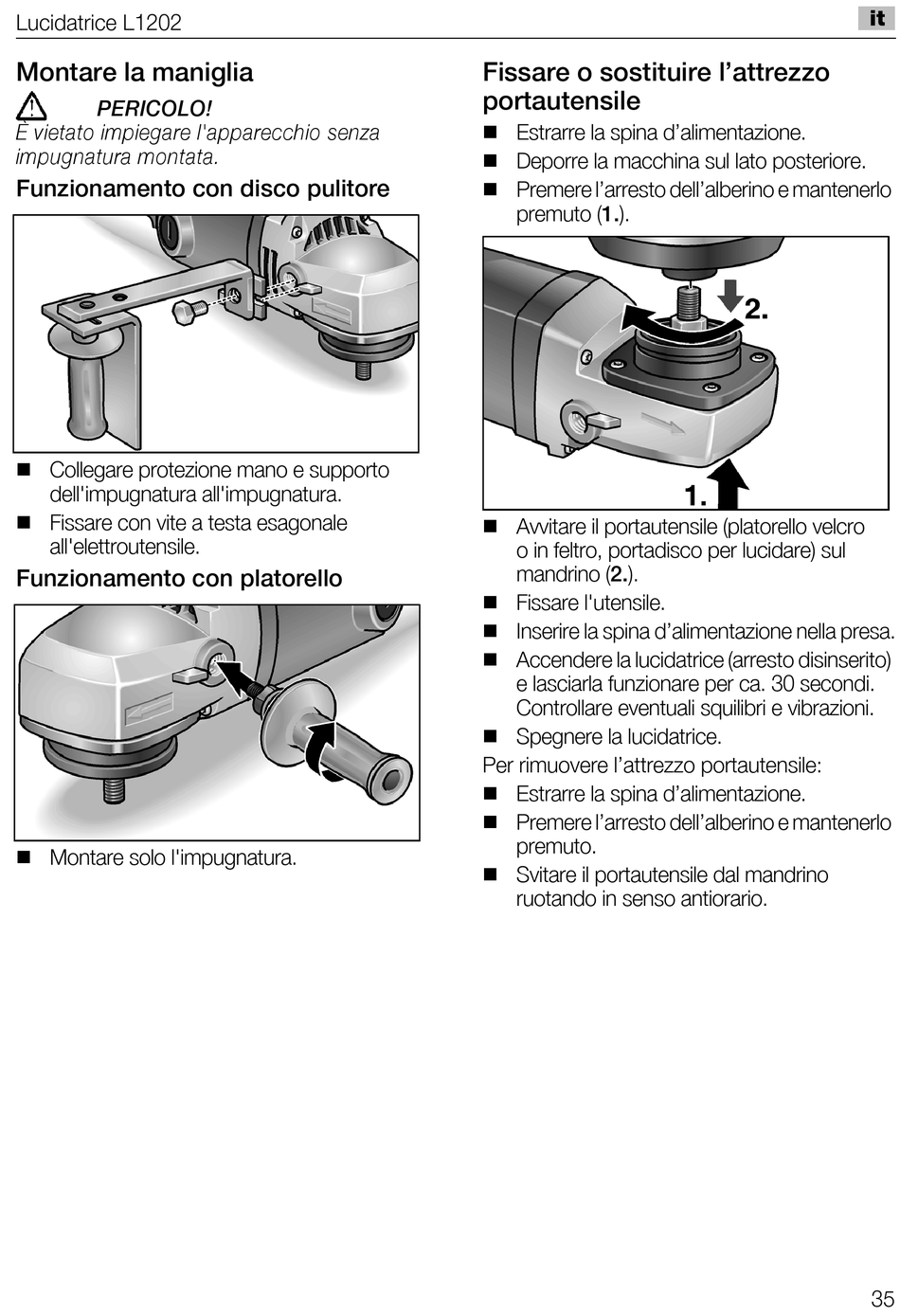 Lucidatrice L1202

it

Montare la maniglia

PERICOLO!
È vietato impiegare l'apparecchio senza impugnatura montata.

Funzionamento con disco pulitore

■ Collegare protezione mano e supporto dell'impugnatura all'impugnatura.
■ Fissare con vite a testa esagonale all'elettroutensile.

Funzionamento con platorello

■ Montare solo l'impugnatura.

Fissare o sostituire l'attrezzo portautensile

■ Estrarre la spina d'alimentazione.
■ Deporre la macchina sul lato posteriore.
■ Premere l'arresto dell'alberino e mantenerlo premuto (1.).

2.

1.

■ Avvitare il portautensile (platorello velcro o in feltro, portadisco per lucidare) sul mandrino (2.).
■ Fissare l'utensile.
■ Inserire la spina d'alimentazione nella presa.
■ Accendere la lucidatrice (arresto disinserito) e lasciarla funzionare per ca. 30 secondi. Controllare eventuali squilibri e vibrazioni.
■ Spegnere la lucidatrice.

Per rimuovere l'attrezzo portautensile:
■ Estrarre la spina d'alimentazione.
■ Premere l'arresto dell'alberino e mantenerlo premuto.
■ Svitare il portautensile dal mandrino ruotando in senso antiorario.

35