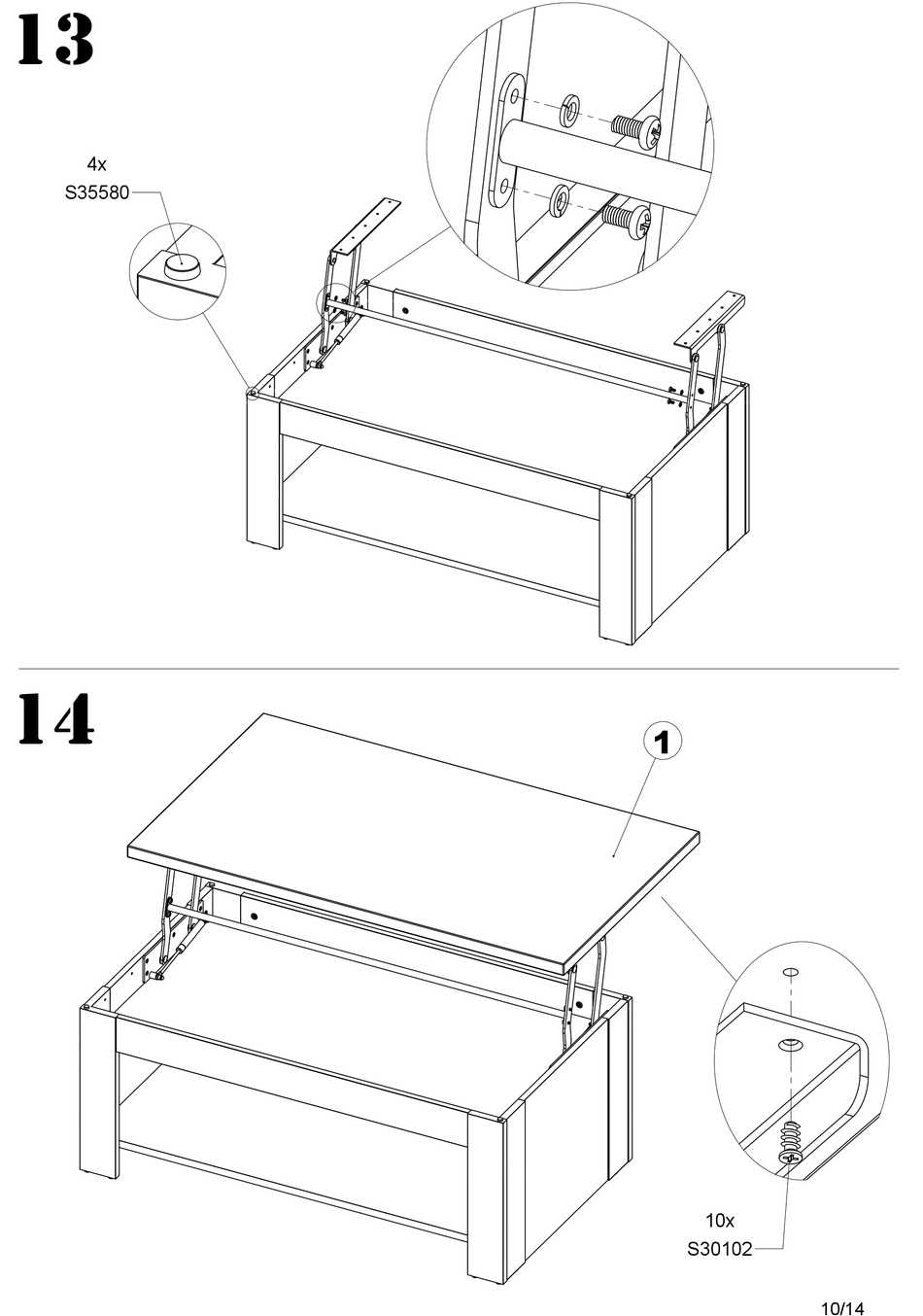 13

4x
S35580

14

1

10x
S30102

10/14