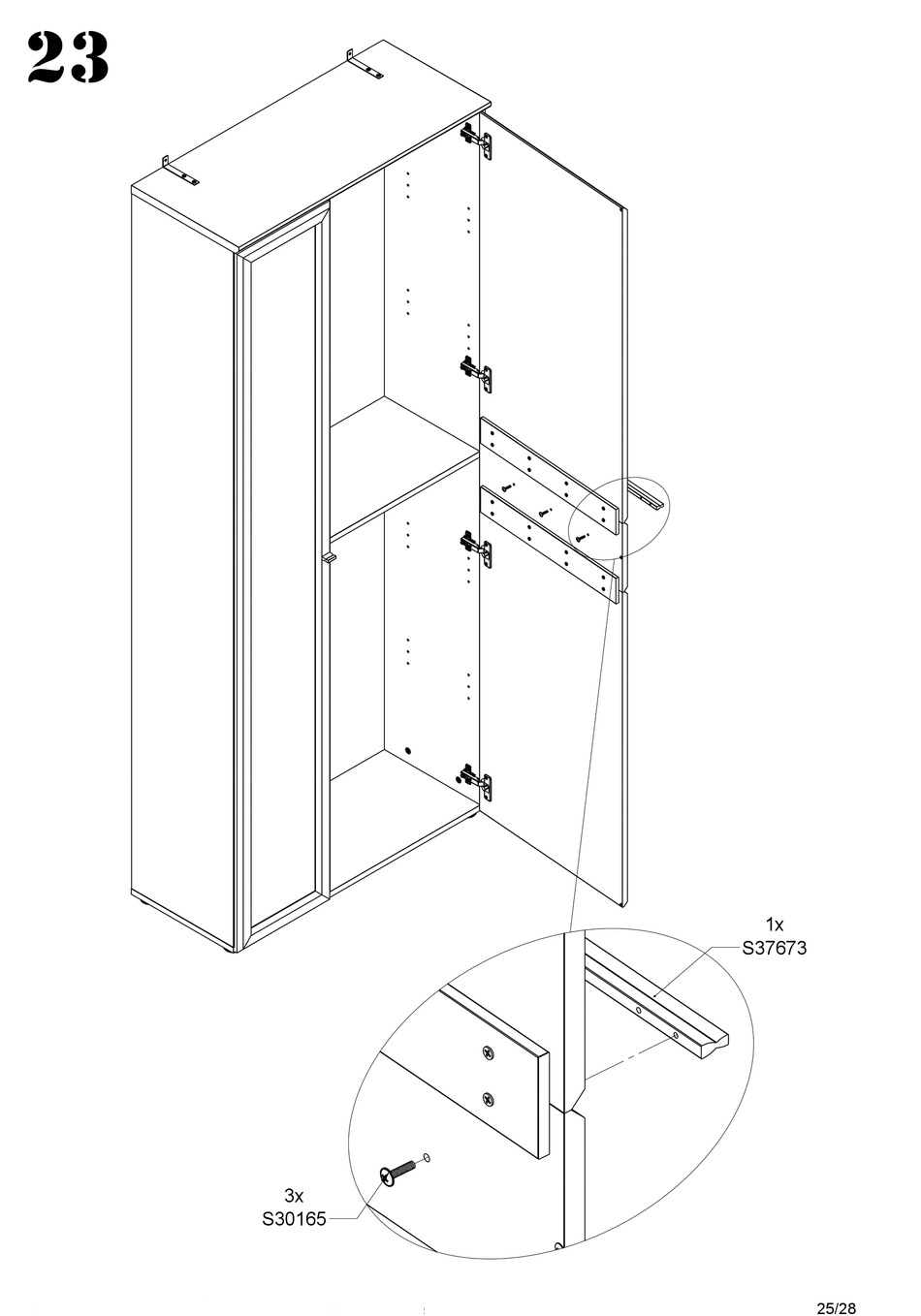 23

1x
S37673

3x
S30165

25/28