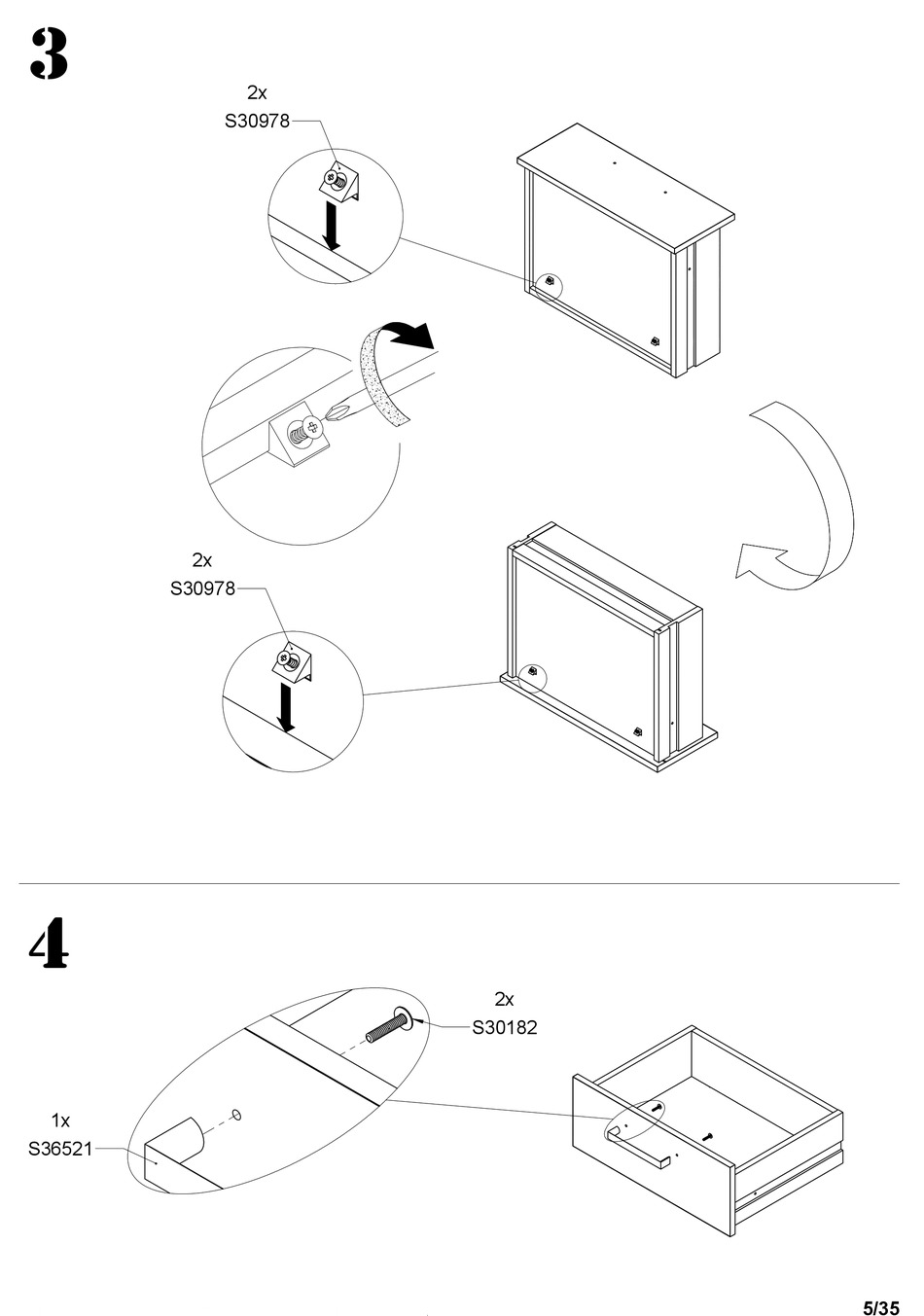 3

2x
S30978

2x
S30978

4

2x
S30182

1x
S36521

5/35