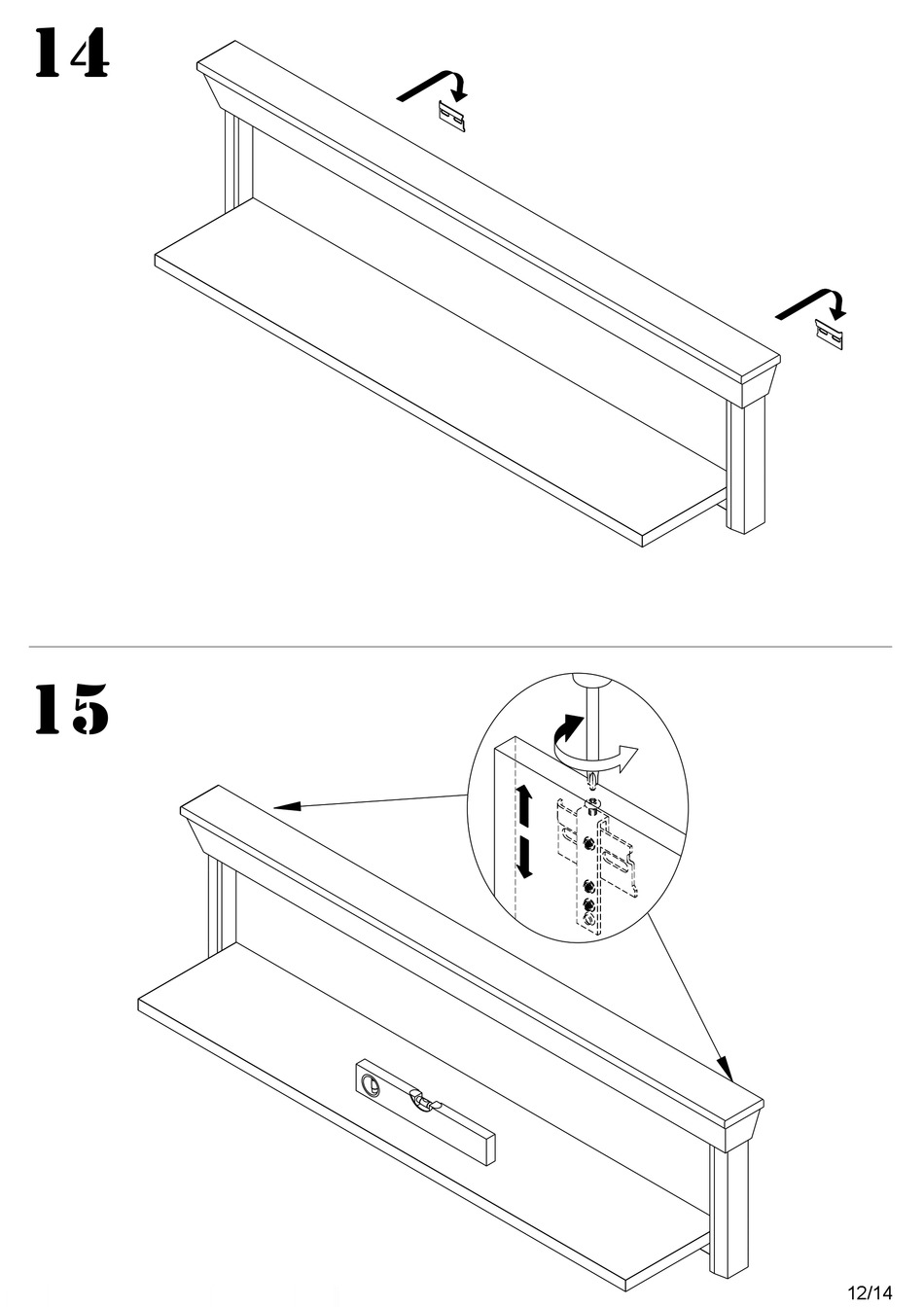 14

15

12/14