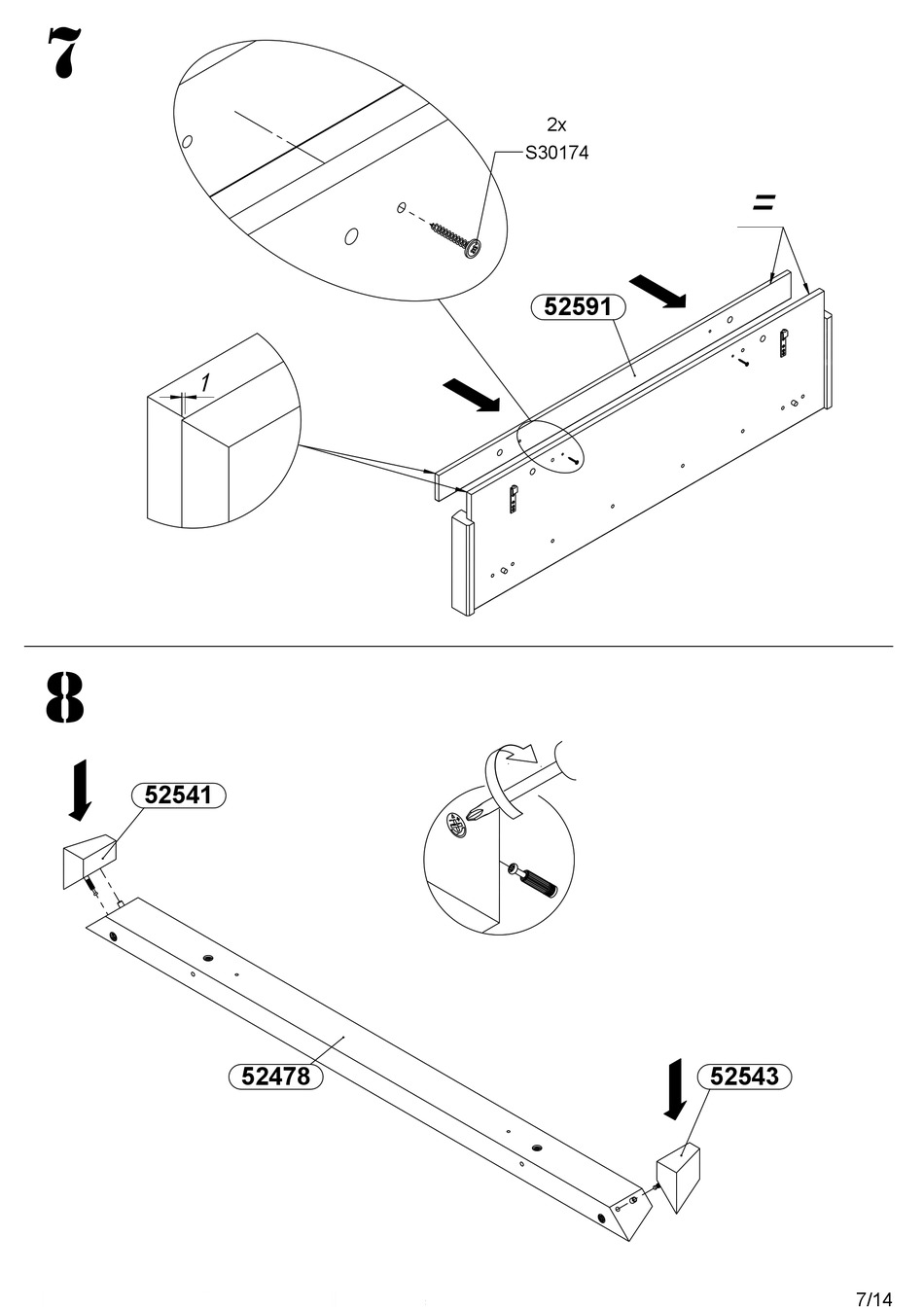 7

2x
S30174

=

52591

1

8

52541

52478

52543

7/14