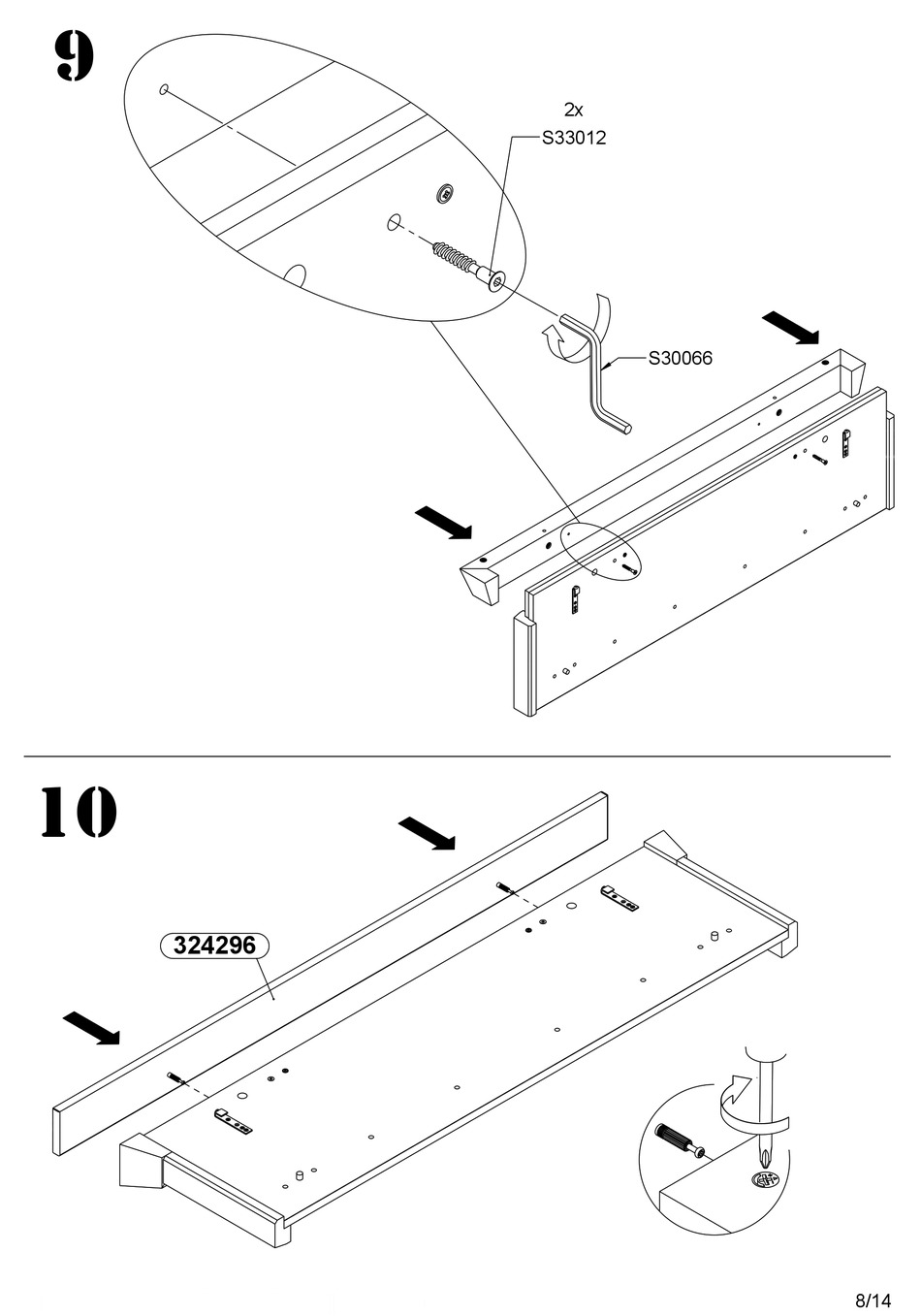 9

2x
S33012

S30066

10

324296

8/14