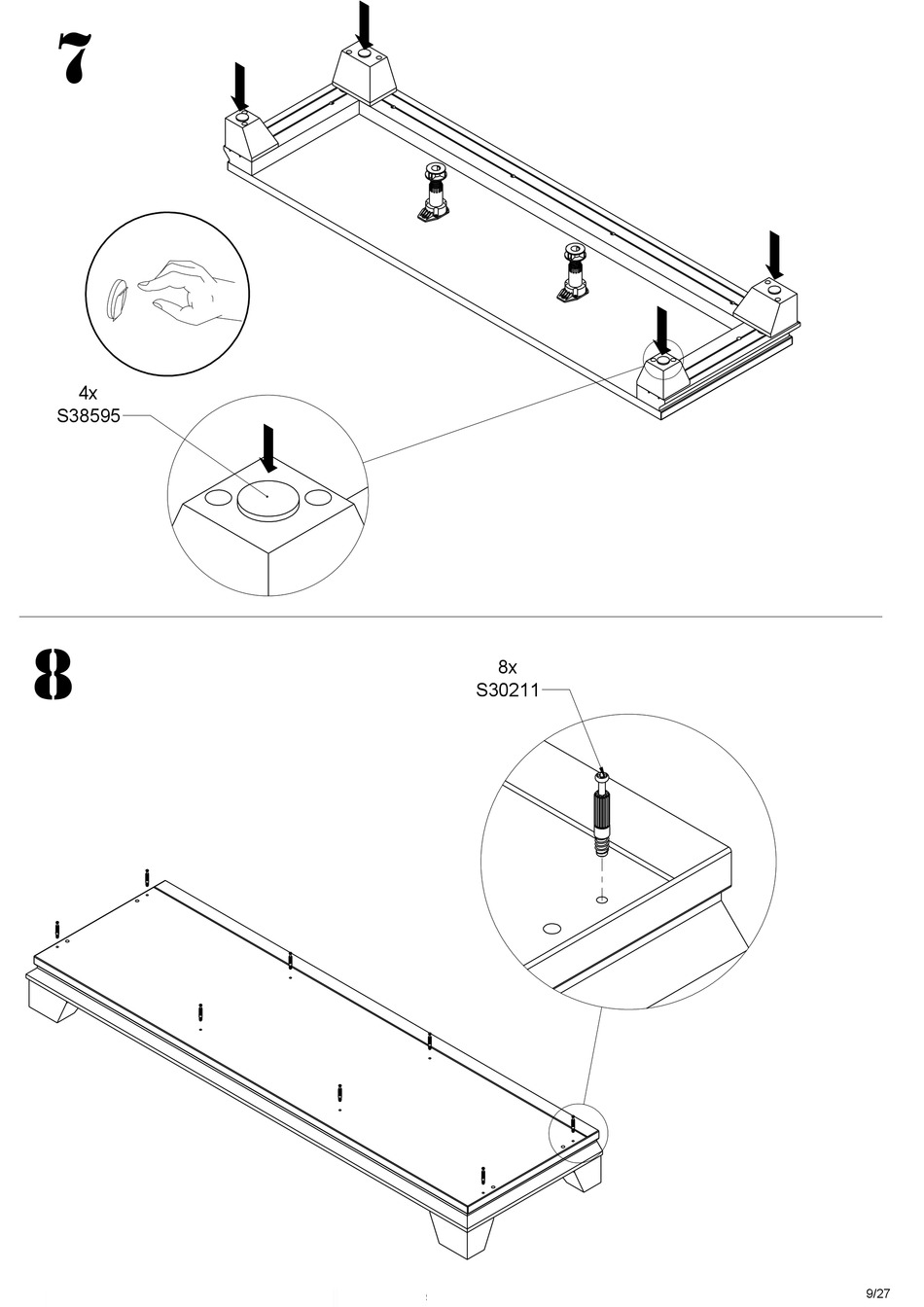 7

4x
S38595

8

8x
S30211

9/27