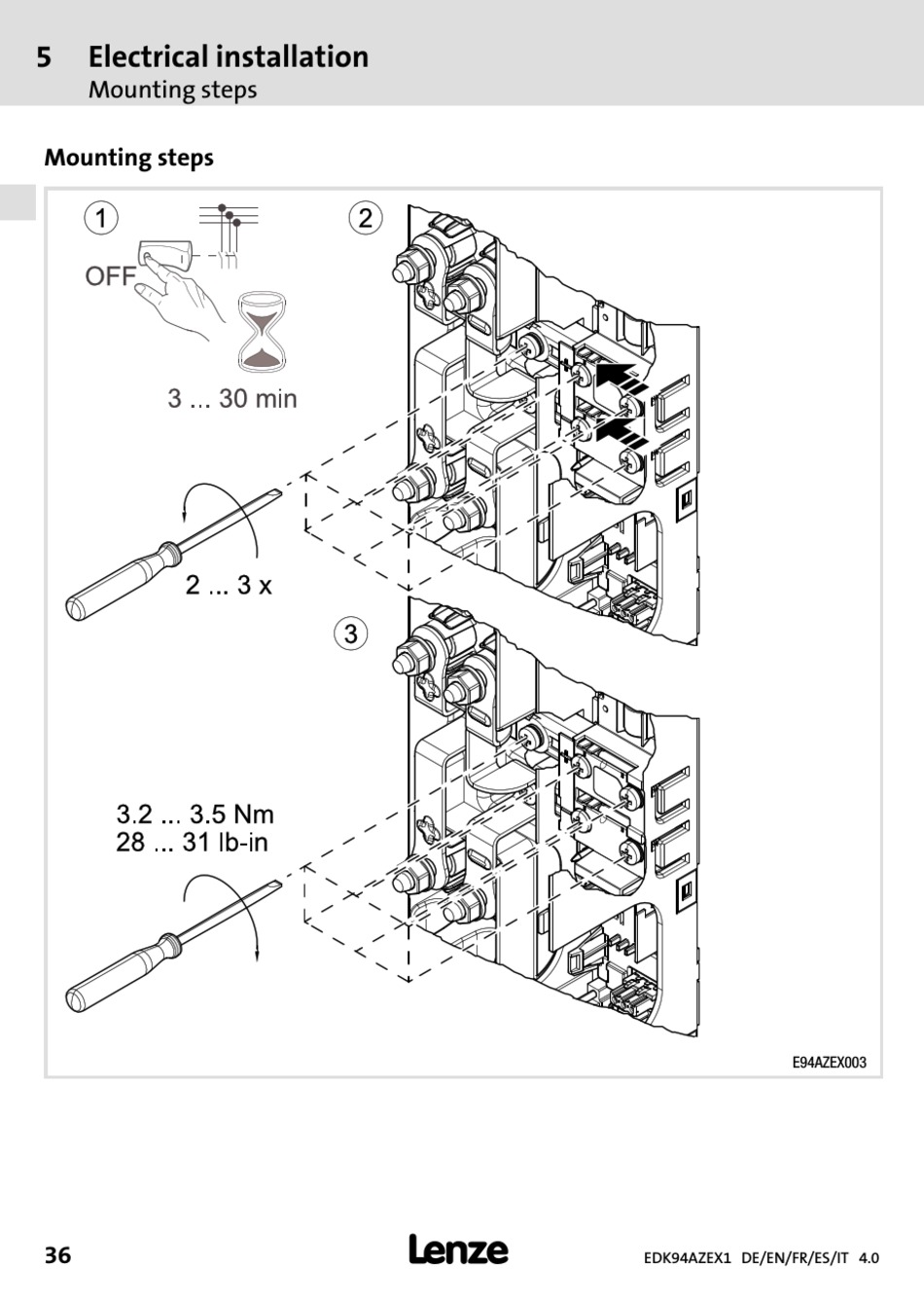 5 Electrical installation
Mounting steps

Mounting steps

1

OFF

3 ... 30 min

2 ... 3 x

2

3

3.2 ... 3.5 Nm
28 ... 31 lb-in

E94AZEX003

36

Lenze

EDK94AZEX1 DE/EN/FR/ES/IT 4.0