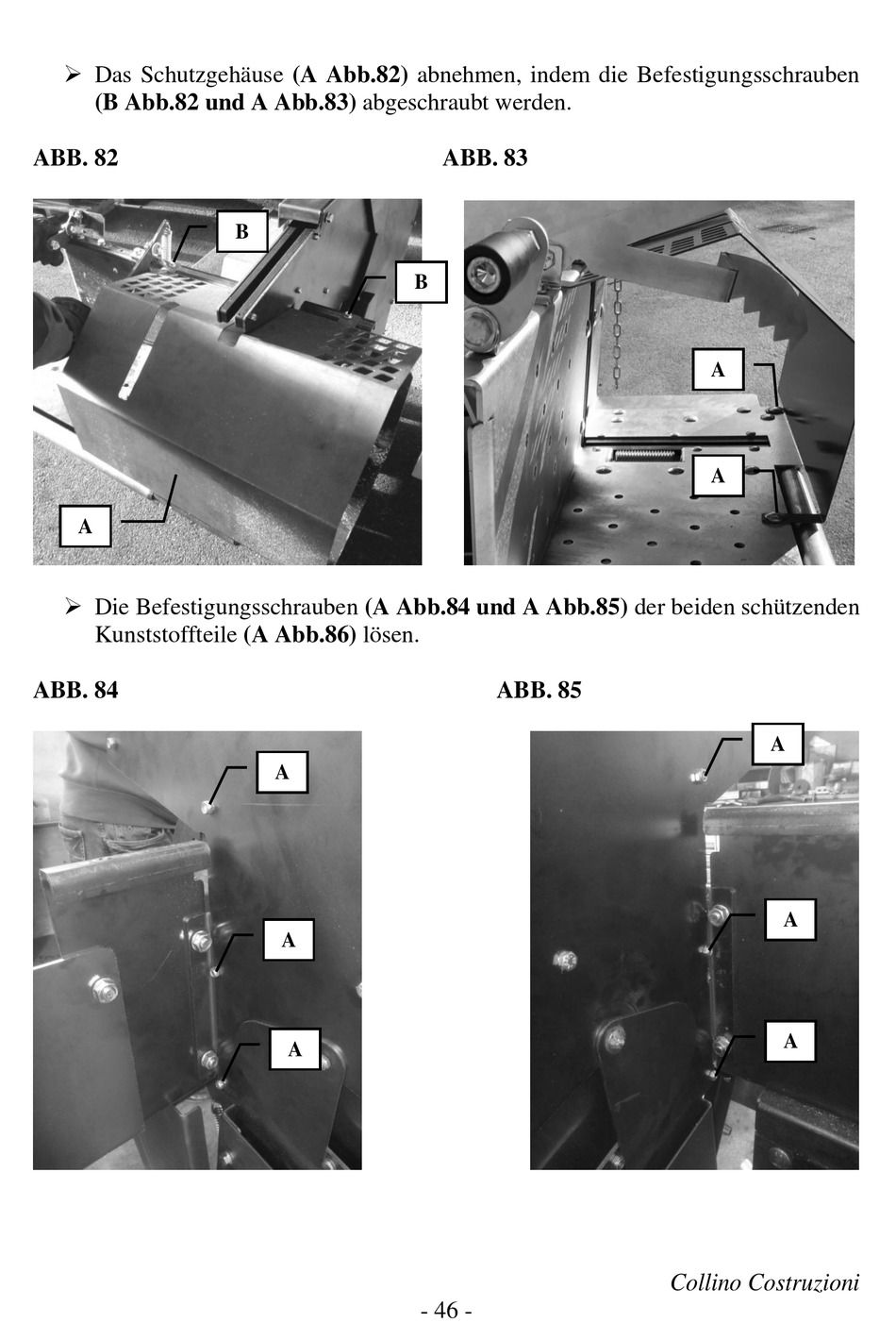 ➢ Das Schutzgehäuse (A Abb.82) abnehmen, indem die Befestigungsschrauben (B Abb.82 und A Abb.83) abgeschraubt werden.

ABB. 82

B

B

A

ABB. 83

A

A

➢ Die Befestigungsschrauben (A Abb.84 und A Abb.85) der beiden schützenden Kunststoffteile (A Abb.86) lösen.

ABB. 84

A

A

A

ABB. 85

A

A

A

Collino Costruzioni

- 46 -