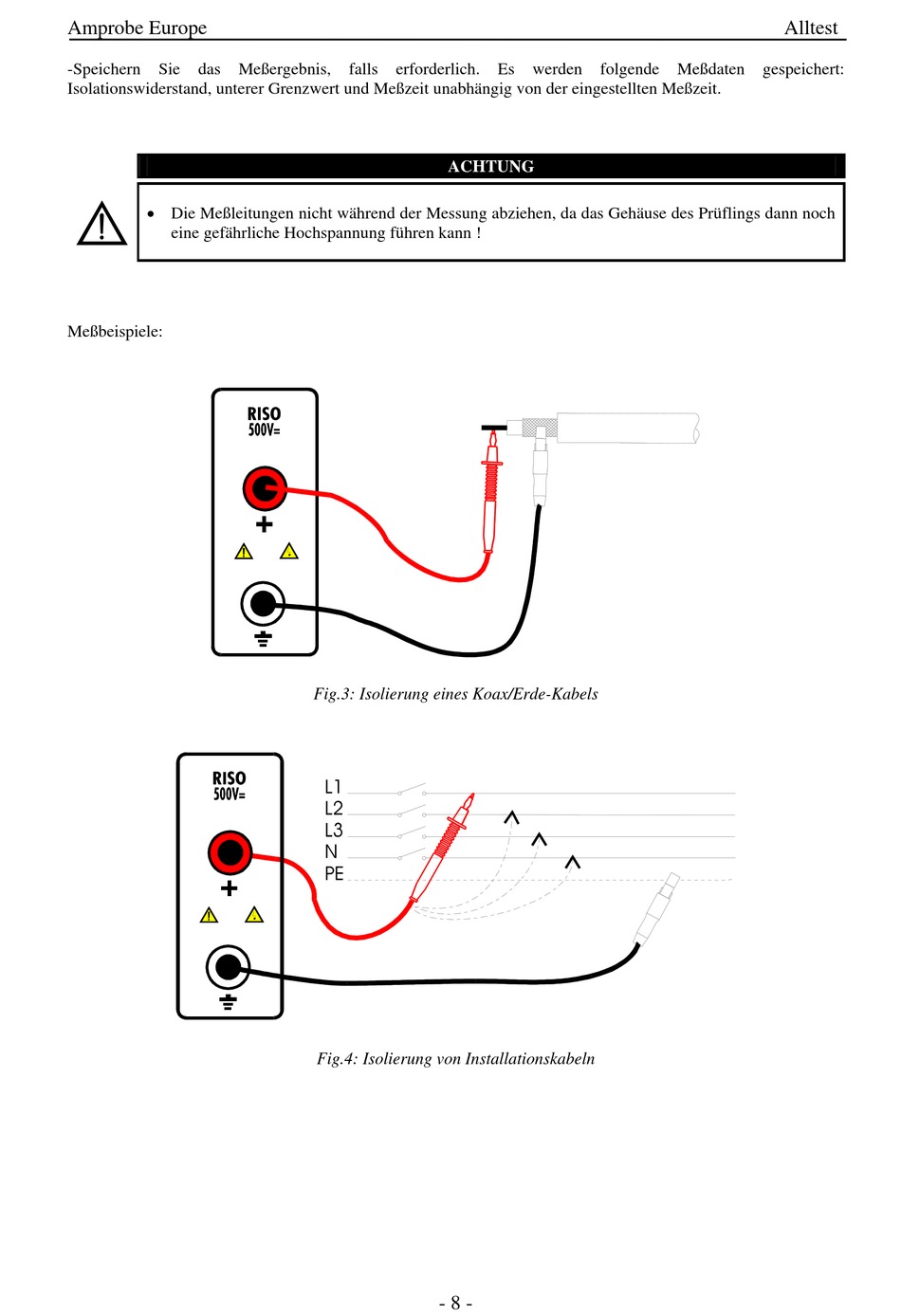 Amprobe Europe Alltest

-Speichern Sie das Meßergebnis, falls erforderlich. Es werden folgende Meßdaten gespeichert: Isolationswiderstand, unterer Grenzwert und Meßzeit unabhängig von der eingestellten Meßzeit.

ACHTUNG

• Die Meßleitungen nicht während der Messung abziehen, da das Gehäuse des Prüflings dann noch eine gefährliche Hochspannung führen kann !

Meßbeispiele:

RISO
500V=

+

Fig.3: Isolierung eines Koax/Erde-Kabels

RISO
500V=

+

L1
L2
L3
N
PE

Fig.4: Isolierung von Installationskabeln

- 8 -