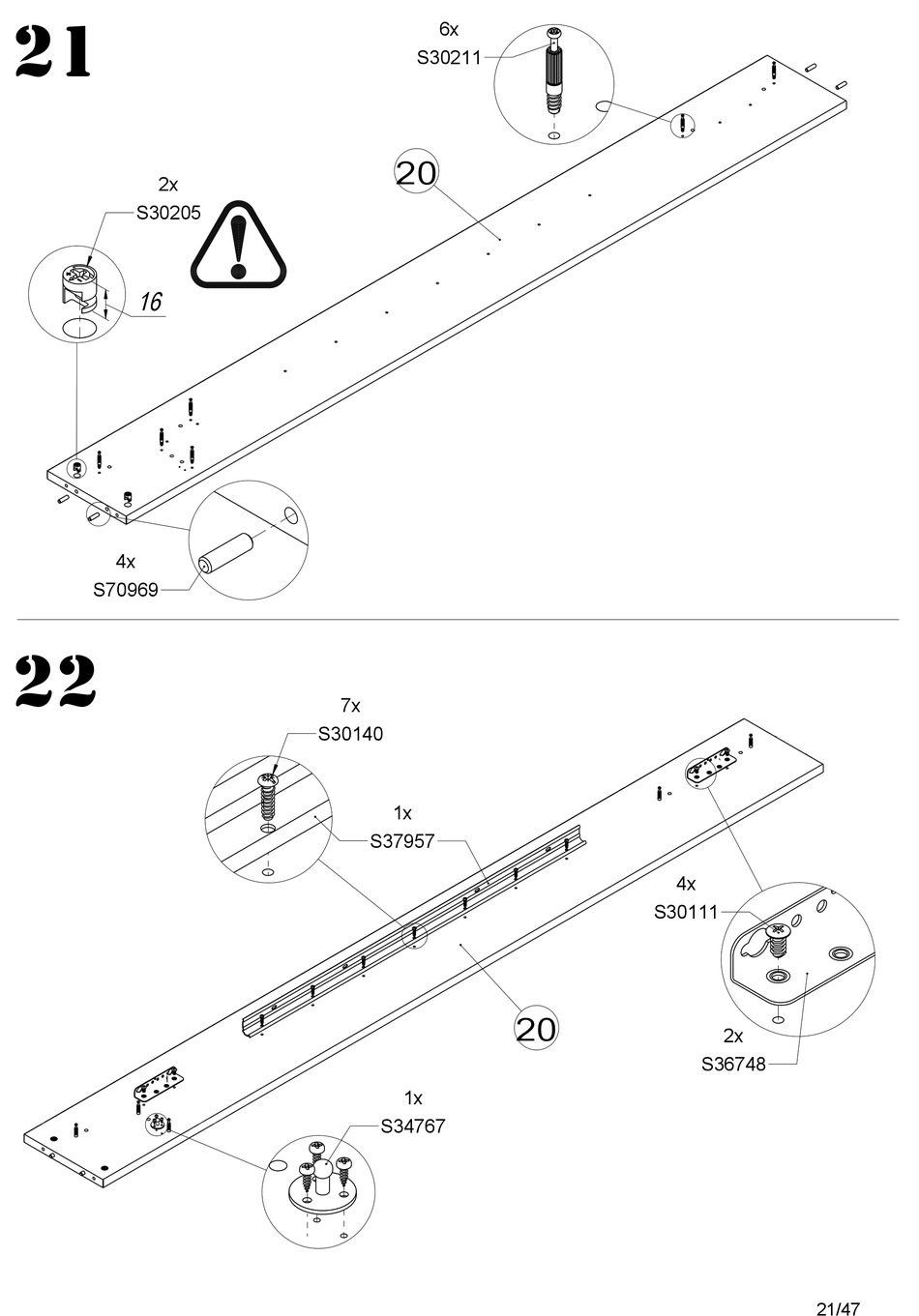 21

6x
S30211

20

2x
S30205

16

4x
S70969

22

7x
S30140

1x
S37957

4x
S30111

20

2x
S36748

1x
S34767

21/47