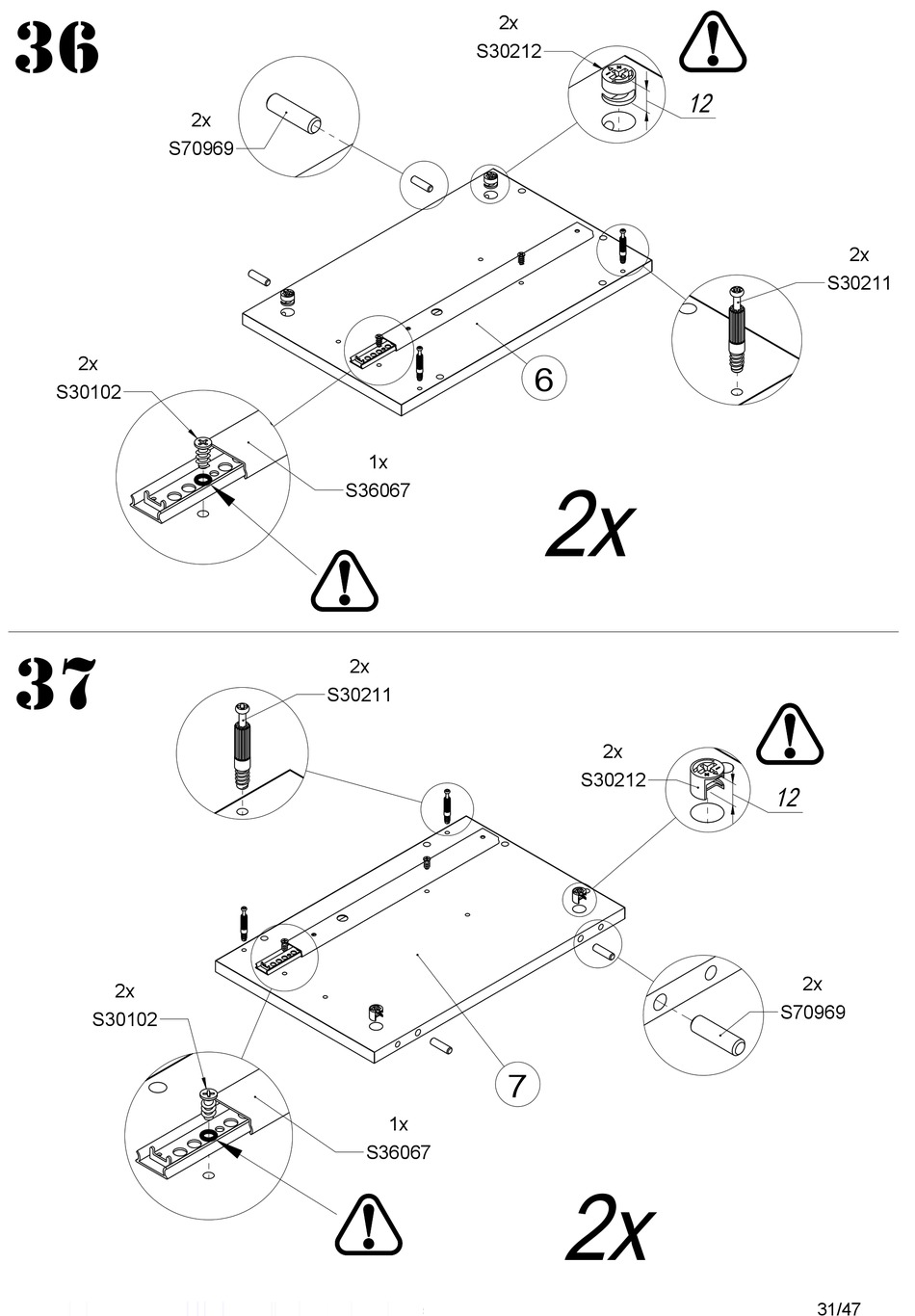 36

2x
S30212

12

2x
S70969

2x
S30211

6

2x
S30102

1x
S36067

2x

37

2x
S30211

2x
S30212

12

2x
S30102

2x
S70969

7

1x
S36067

2x

31/47