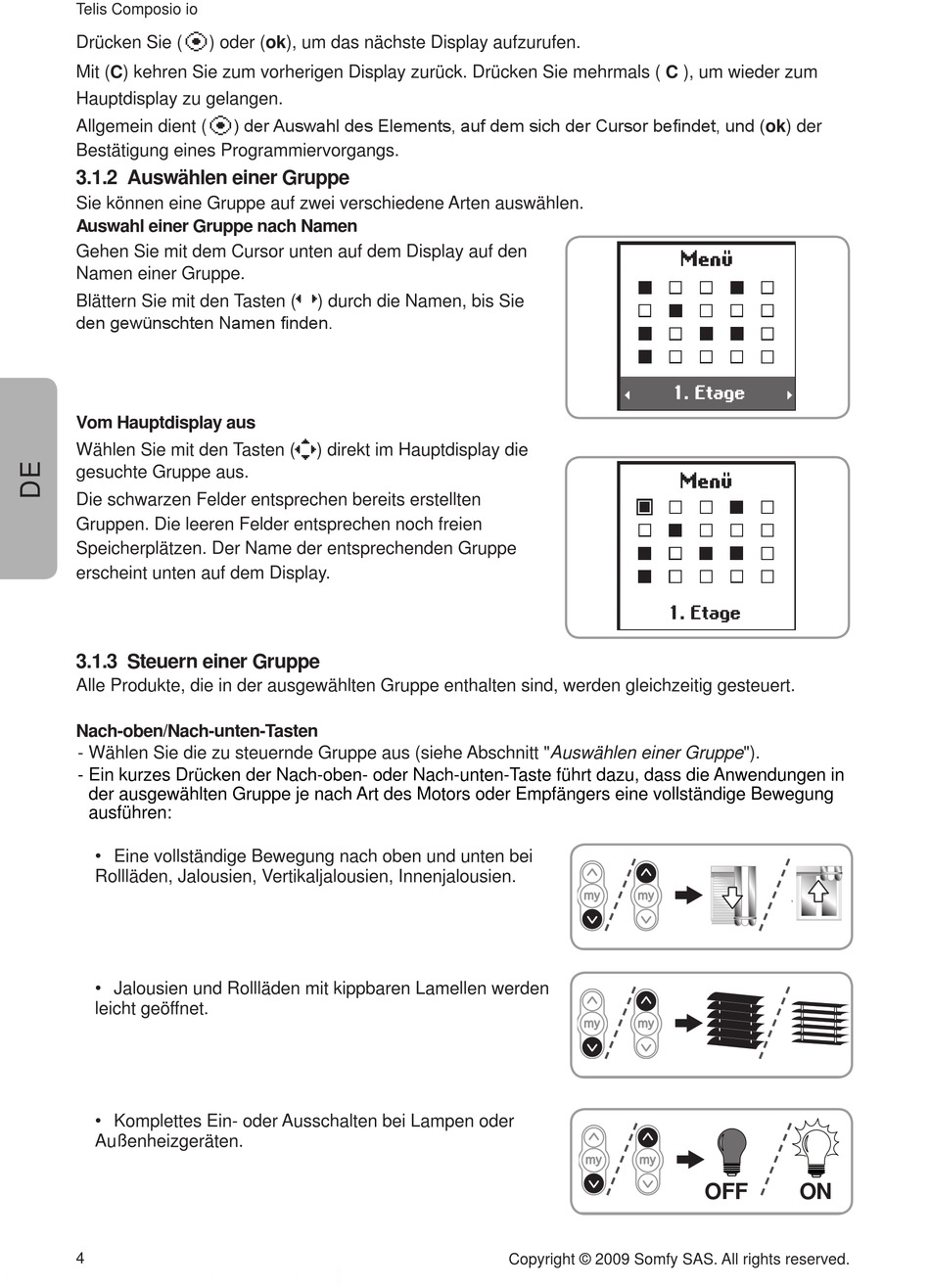 Telis Composio io

Drücken Sie ( ) oder (ok), um das nächste Display aufzurufen.

Mit (C) kehren Sie zum vorherigen Display zurück. Drücken Sie mehrmals ( C ), um wieder zum Hauptdisplay zu gelangen.

Allgemein dient ( ) der Auswahl des Elements, auf dem sich der Cursor befindet, und (ok) der Bestätigung eines Programmiervorgangs.

3.1.2 Auswählen einer Gruppe

Sie können eine Gruppe auf zwei verschiedene Arten auswählen.

Auswahl einer Gruppe nach Namen

Gehen Sie mit dem Cursor unten auf dem Display auf den Namen einer Gruppe.

Blättern Sie mit den Tasten ( ) durch die Namen, bis Sie den gewünschten Namen finden.

Menü

1. Etage

DE

Vom Hauptdisplay aus

Wählen Sie mit den Tasten ( ) direkt im Hauptdisplay die gesuchte Gruppe aus.

Die schwarzen Felder entsprechen bereits erstellten Gruppen. Die leeren Felder entsprechen noch freien Speicherplätzen. Der Name der entsprechenden Gruppe erscheint unten auf dem Display.

Menü

1. Etage

3.1.3 Steuern einer Gruppe

Alle Produkte, die in der ausgewählten Gruppe enthalten sind, werden gleichzeitig gesteuert.

Nach-oben/Nach-unten-Tasten

- Wählen Sie die zu steuernde Gruppe aus (siehe Abschnitt "Auswählen einer Gruppe").
- Ein kurzes Drücken der Nach-oben- oder Nach-unten-Taste führt dazu, dass die Anwendungen in der ausgewählten Gruppe je nach Art des Motors oder Empfängers eine vollständige Bewegung ausführen:

• Eine vollständige Bewegung nach oben und unten bei Rollläden, Jalousien, Vertikaljalousien, Innenjalousien.

my my

• Jalousien und Rollläden mit kippbaren Lamellen werden leicht geöffnet.

my my

• Komplettes Ein- oder Ausschalten bei Lampen oder Außenheizgeräten.

my my OFF ON

4

Copyright © 2009 Somfy SAS. All rights reserved.