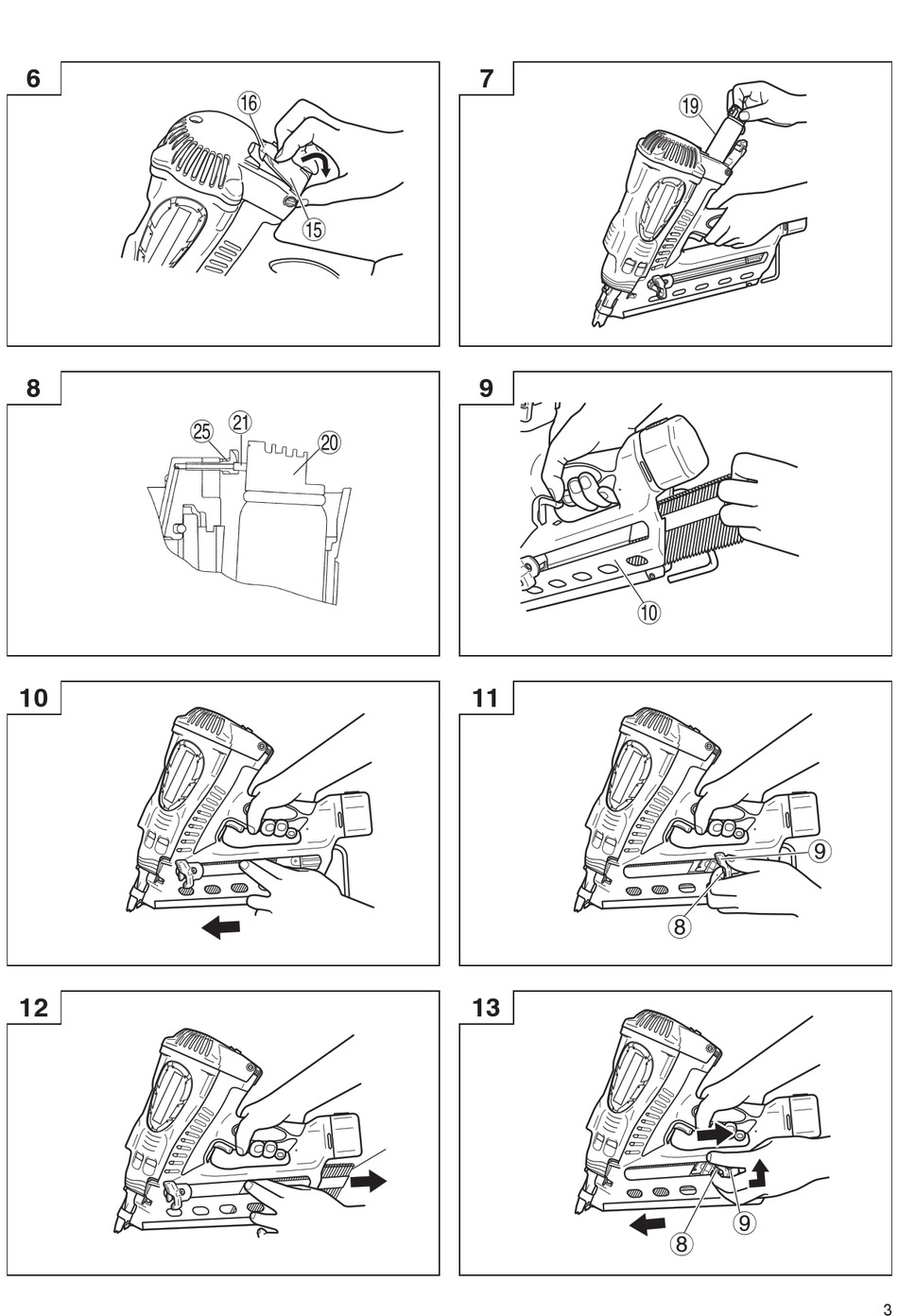 6
⑯
⑮

7
⑲

8
㉕
㉑
⑳

9
⑩

10

11
⑨
⑧

12

13
⑨
⑧

3