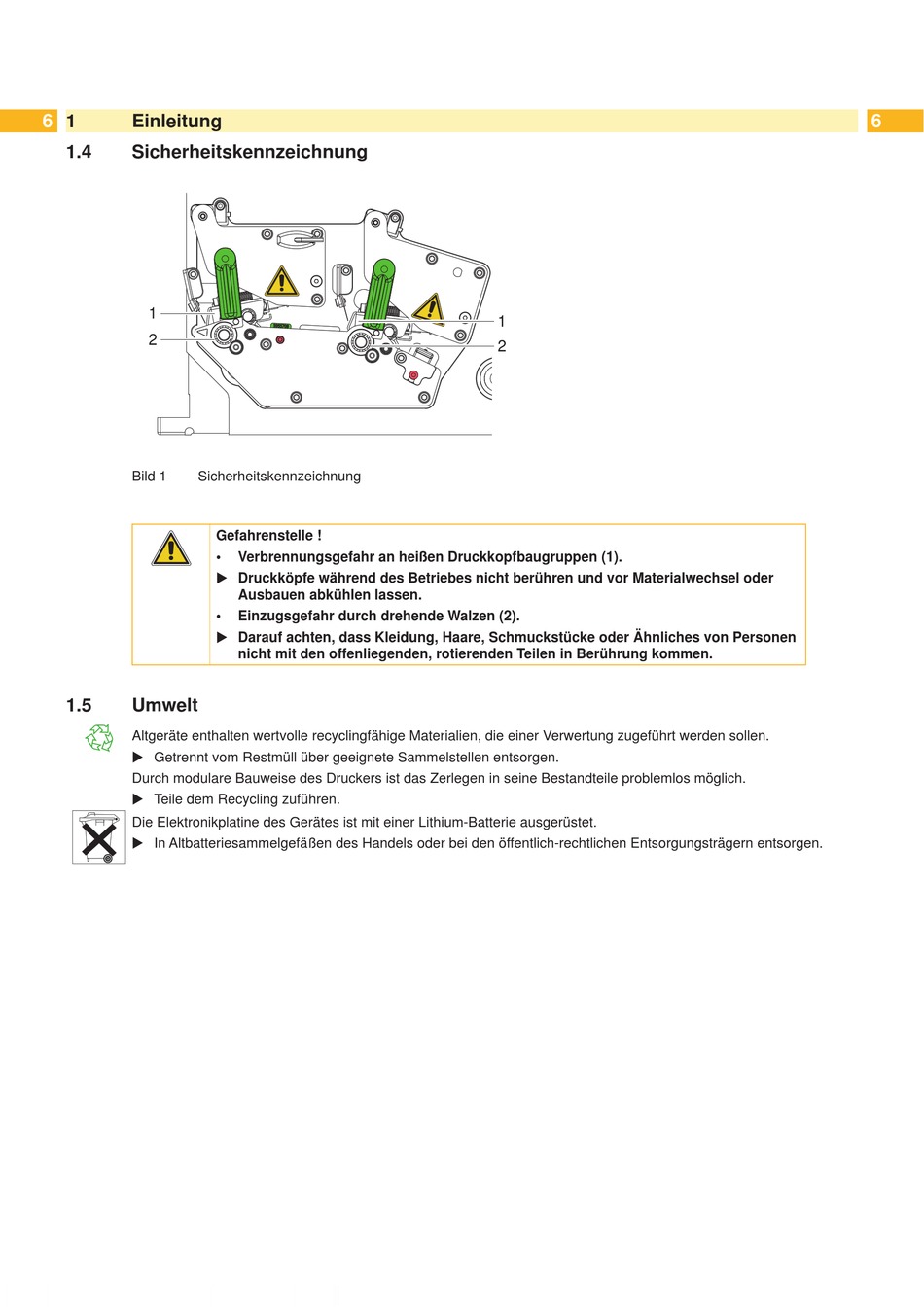 6 1 Einleitung 6

1.4 Sicherheitskennzeichnung

1
2
1
2

Bild 1 Sicherheitskennzeichnung

Gefahrenstelle !
• Verbrennungsgefahr an heißen Druckkopfbaugruppen (1).
▶ Druckköpfe während des Betriebes nicht berühren und vor Materialwechsel oder Ausbauen abkühlen lassen.
• Einzugsgefahr durch drehende Walzen (2).
▶ Darauf achten, dass Kleidung, Haare, Schmuckstücke oder Ähnliches von Personen nicht mit den offenliegenden, rotierenden Teilen in Berührung kommen.

1.5 Umwelt

Altgeräte enthalten wertvolle recyclingfähige Materialien, die einer Verwertung zugeführt werden sollen.
▶ Getrennt vom Restmüll über geeignete Sammelstellen entsorgen.
Durch modulare Bauweise des Druckers ist das Zerlegen in seine Bestandteile problemlos möglich.
▶ Teile dem Recycling zuführen.
Die Elektronikplatine des Gerätes ist mit einer Lithium-Batterie ausgerüstet.
▶ In Altbatteriesammelgefäßen des Handels oder bei den öffentlich-rechtlichen Entsorgungsträgern entsorgen.