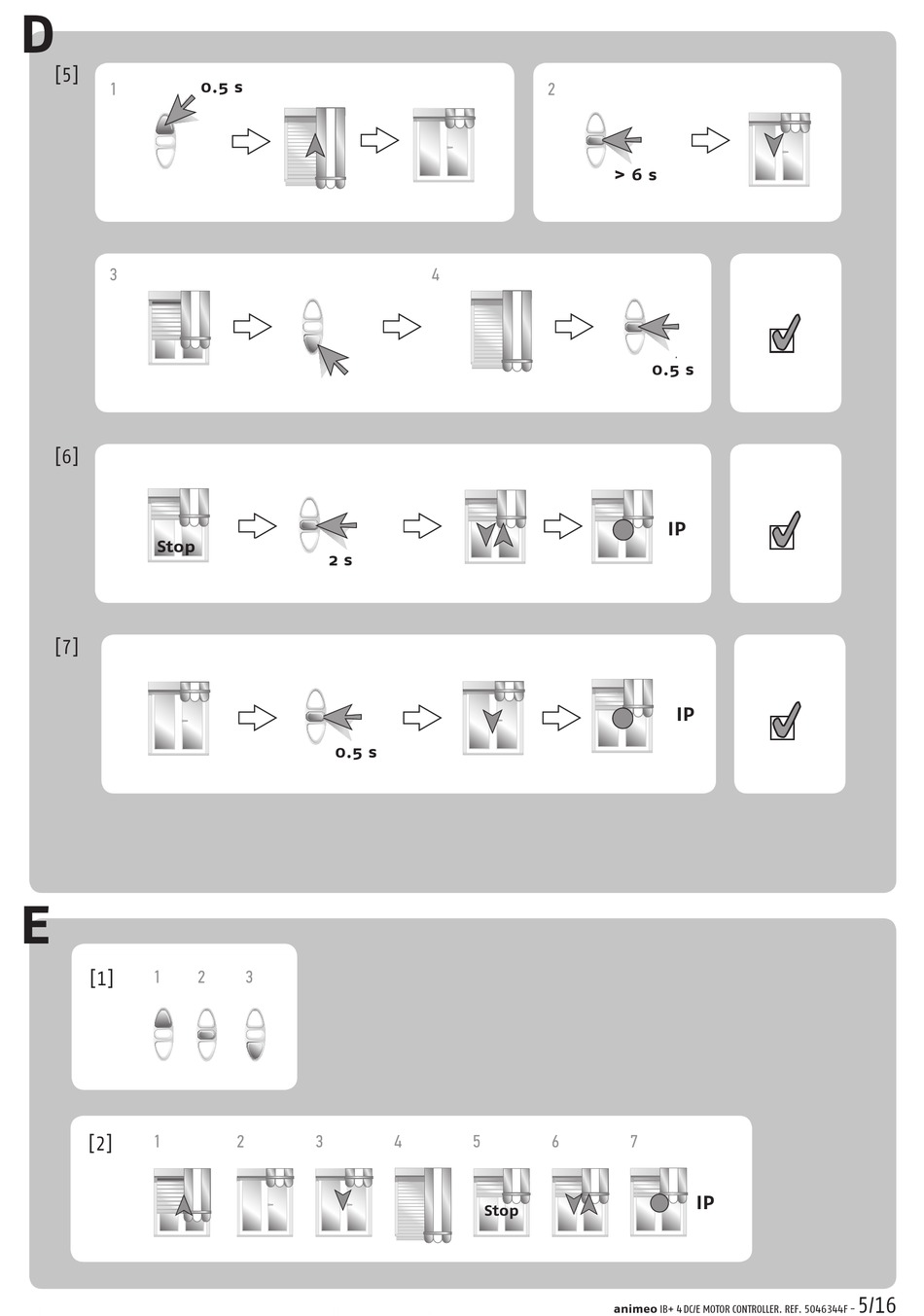 D

[5]

1

0.5 s

2

> 6 s

3

4

0.5 s

[6]

Stop

2 s

IP

[7]

0.5 s

IP

E

[1]

1 2 3

[2]

1 2 3 4 5 6 7

Stop

IP

animeo IB+ 4 DC/E MOTOR CONTROLLER. REF. 5046344F - 5/16