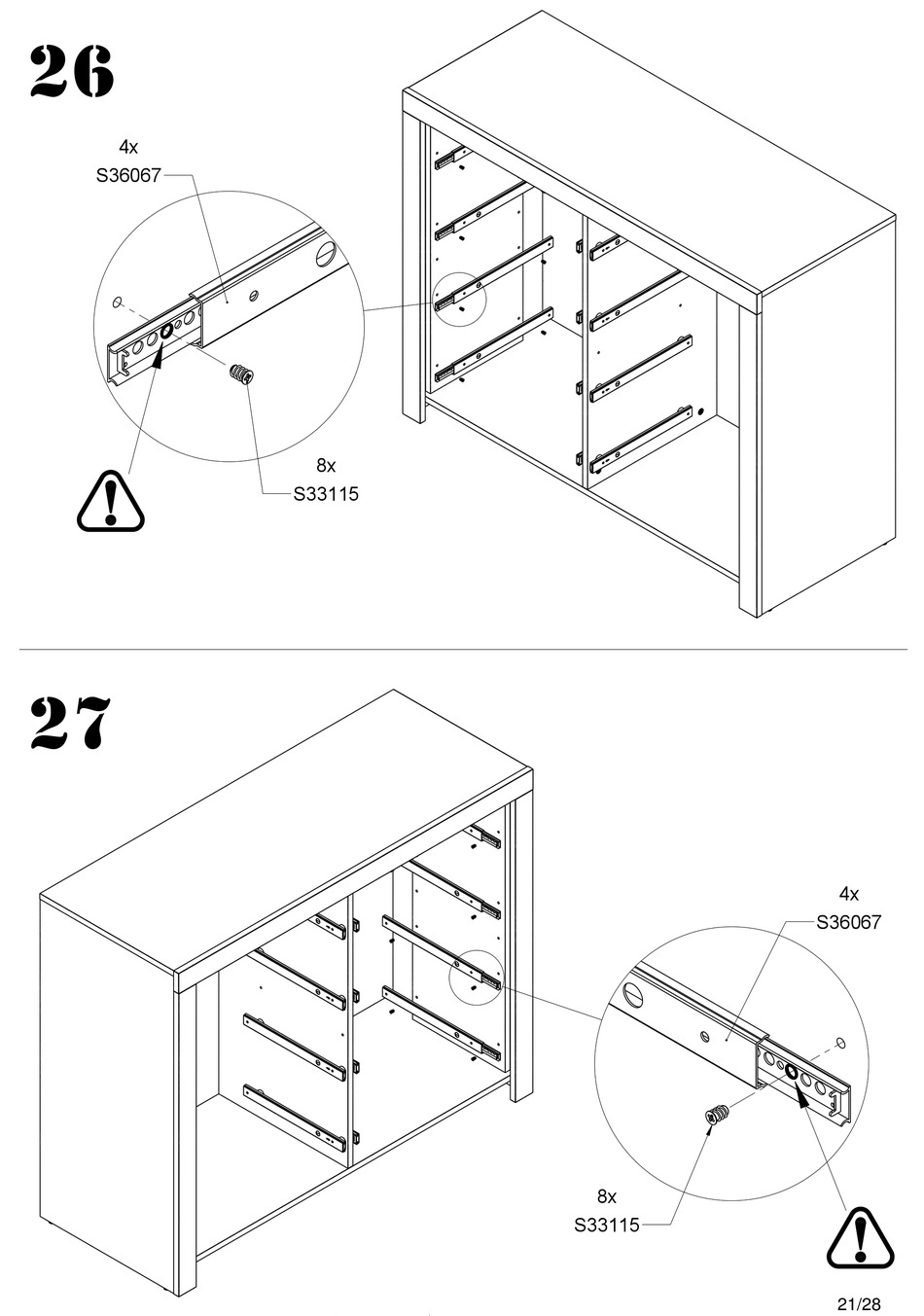 26

4x
S36067

8x
S33115

27

4x
S36067

8x
S33115

21/28